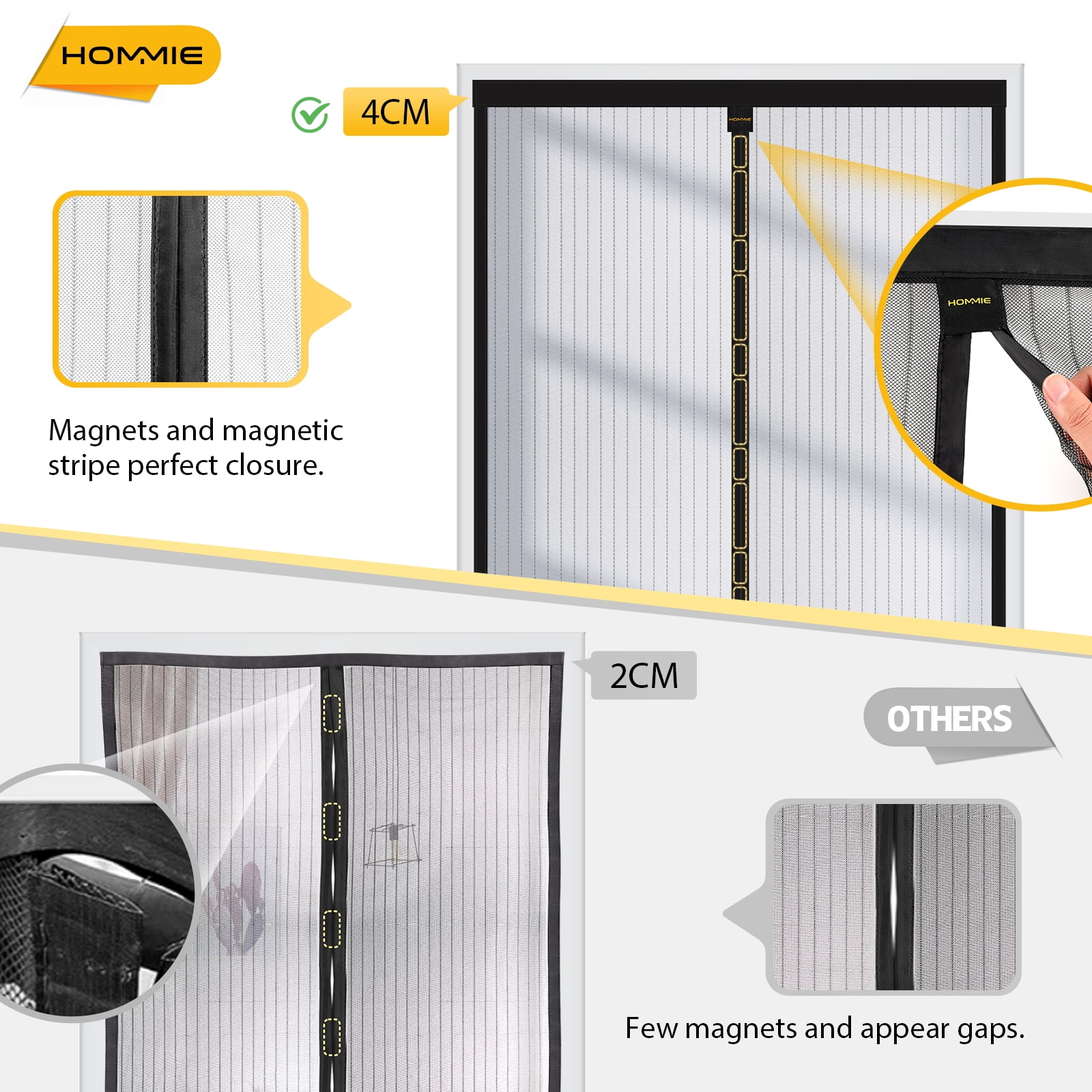 HOMMIE

4CM

HOMMIE

HOMMIE

Magnets and magnetic stripe perfect closure.

2CM

OTHERS

Few magnets and appear gaps.