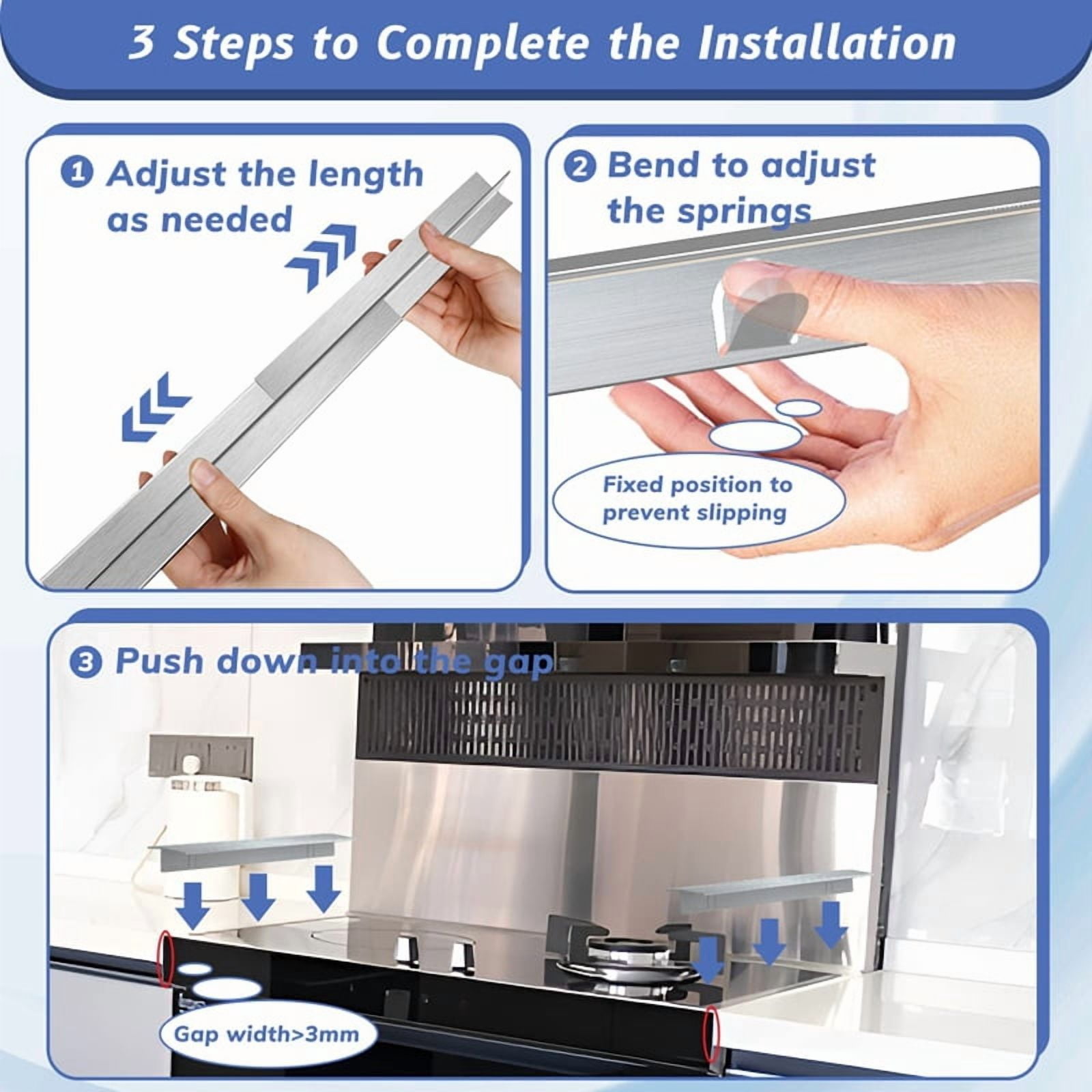 3 Steps to Complete the Installation

❶ Adjust the length as needed

❷ Bend to adjust the springs

Fixed position to prevent slipping

❸ Push down into the gap

Gap width>3mm