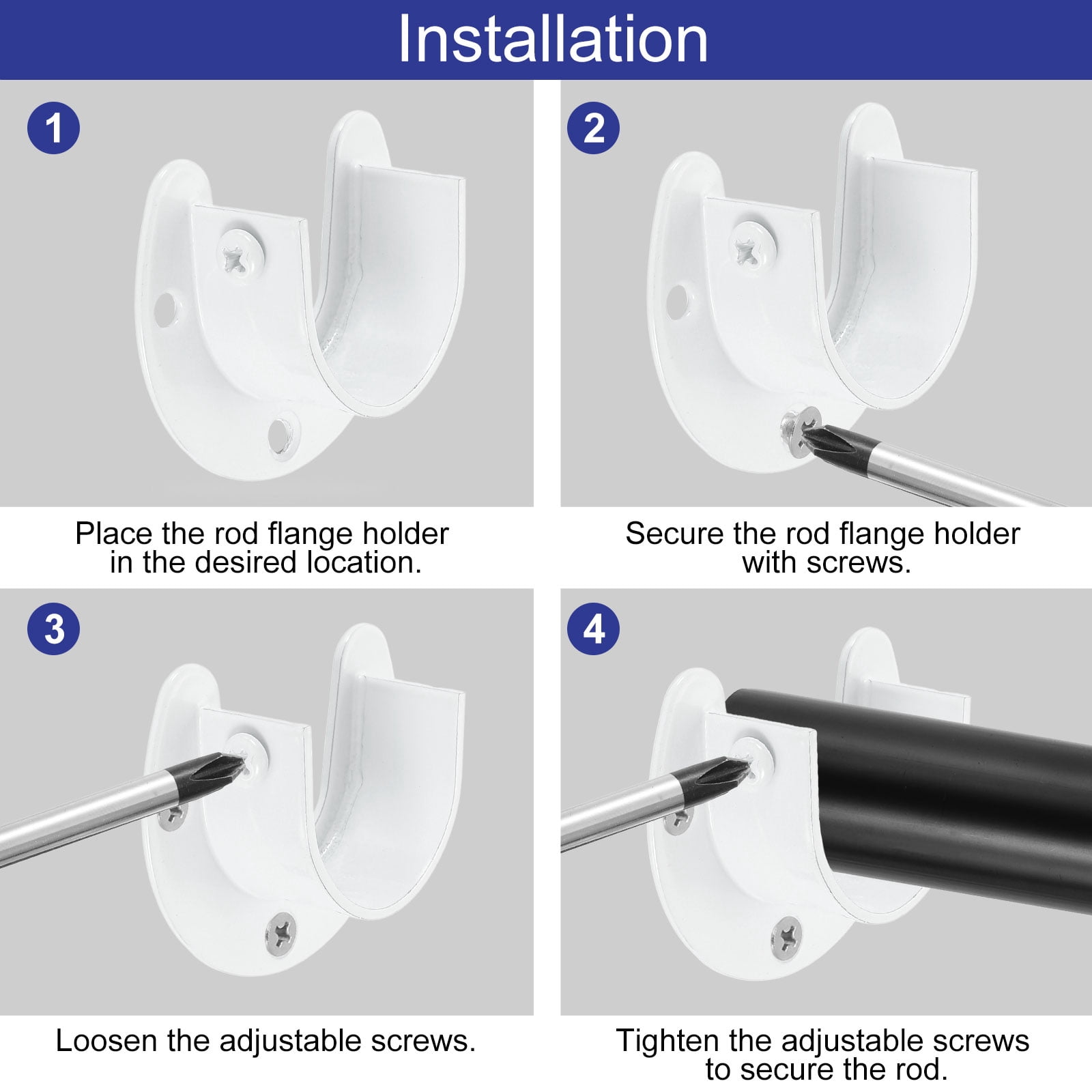 Installation

1

Place the rod flange holder in the desired location.

2

Secure the rod flange holder with screws.

3

Loosen the adjustable screws.

4

Tighten the adjustable screws to secure the rod.