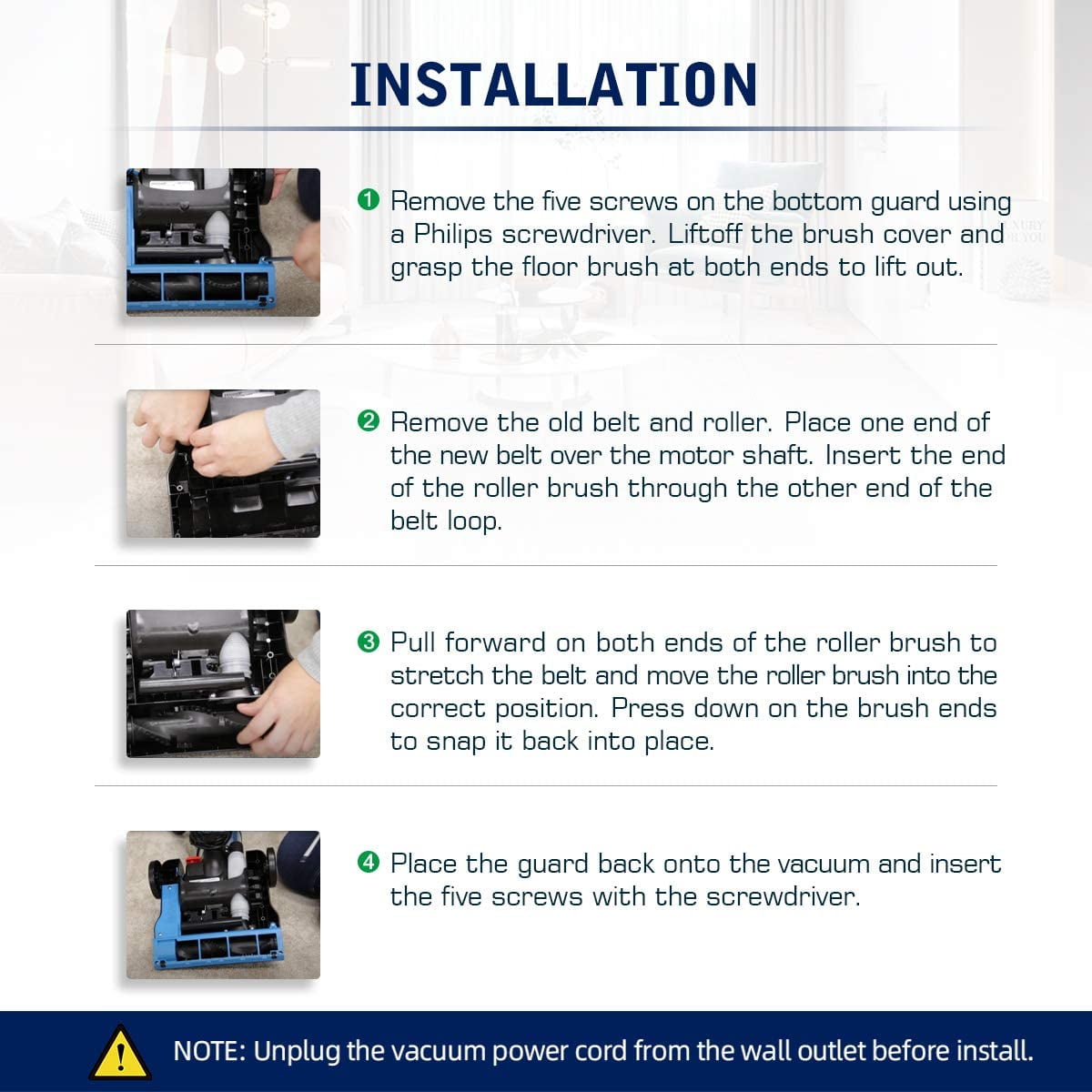 INSTALLATION

❶ Remove the five screws on the bottom guard using a Philips screwdriver. Liftoff the brush cover and grasp the floor brush at both ends to lift out.

❷ Remove the old belt and roller. Place one end of the new belt over the motor shaft. Insert the end of the roller brush through the other end of the belt loop.

❸ Pull forward on both ends of the roller brush to stretch the belt and move the roller brush into the correct position. Press down on the brush ends to snap it back into place.

❹ Place the guard back onto the vacuum and insert the five screws with the screwdriver.

NOTE: Unplug the vacuum power cord from the wall outlet before install.