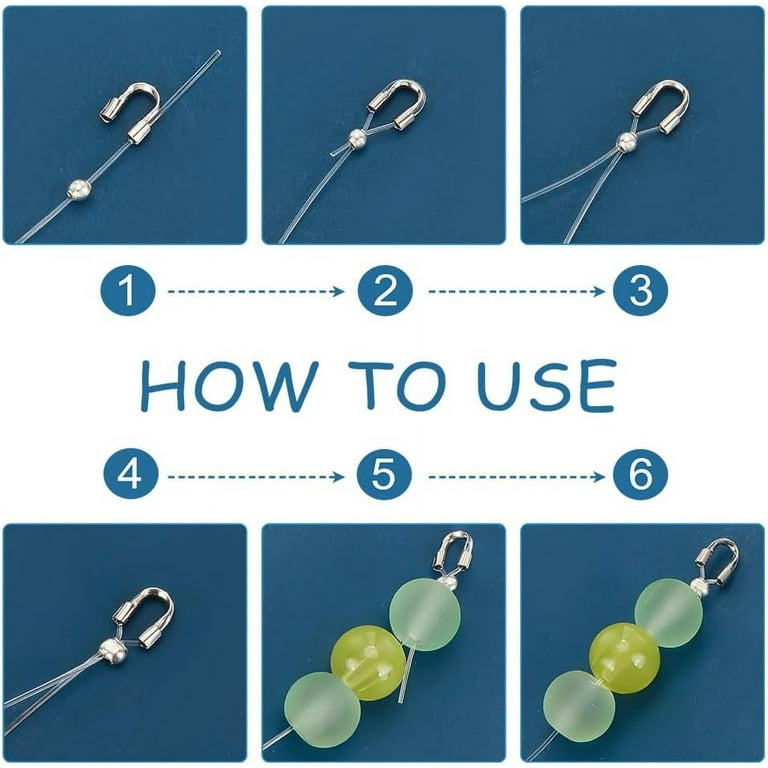 1 2 3

HOW TO USE

4 5 6