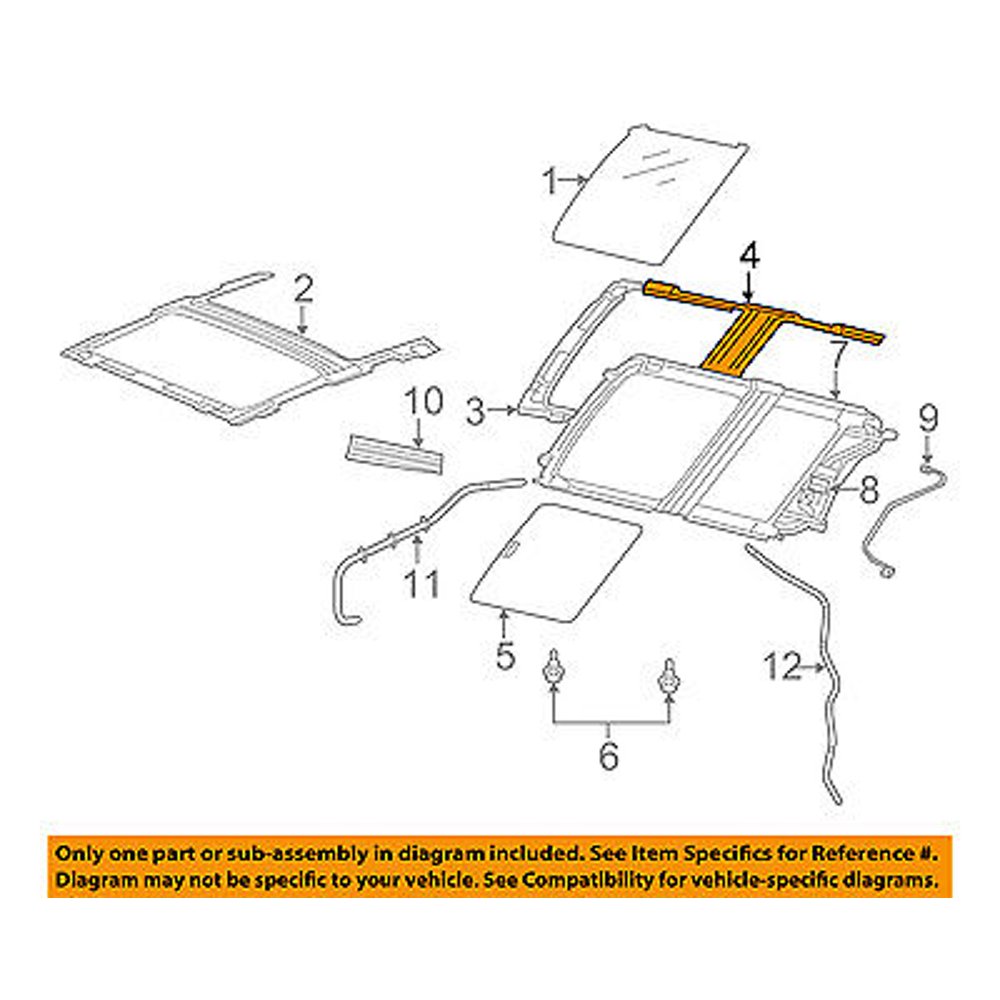 1
4
2
7
10
3
9
8
11
5
12
6

Only one part or sub-assembly in diagram included. See Item Specifics for Reference #.
Diagram may not be specific to your vehicle. See Compatibility for vehicle-specific diagrams.