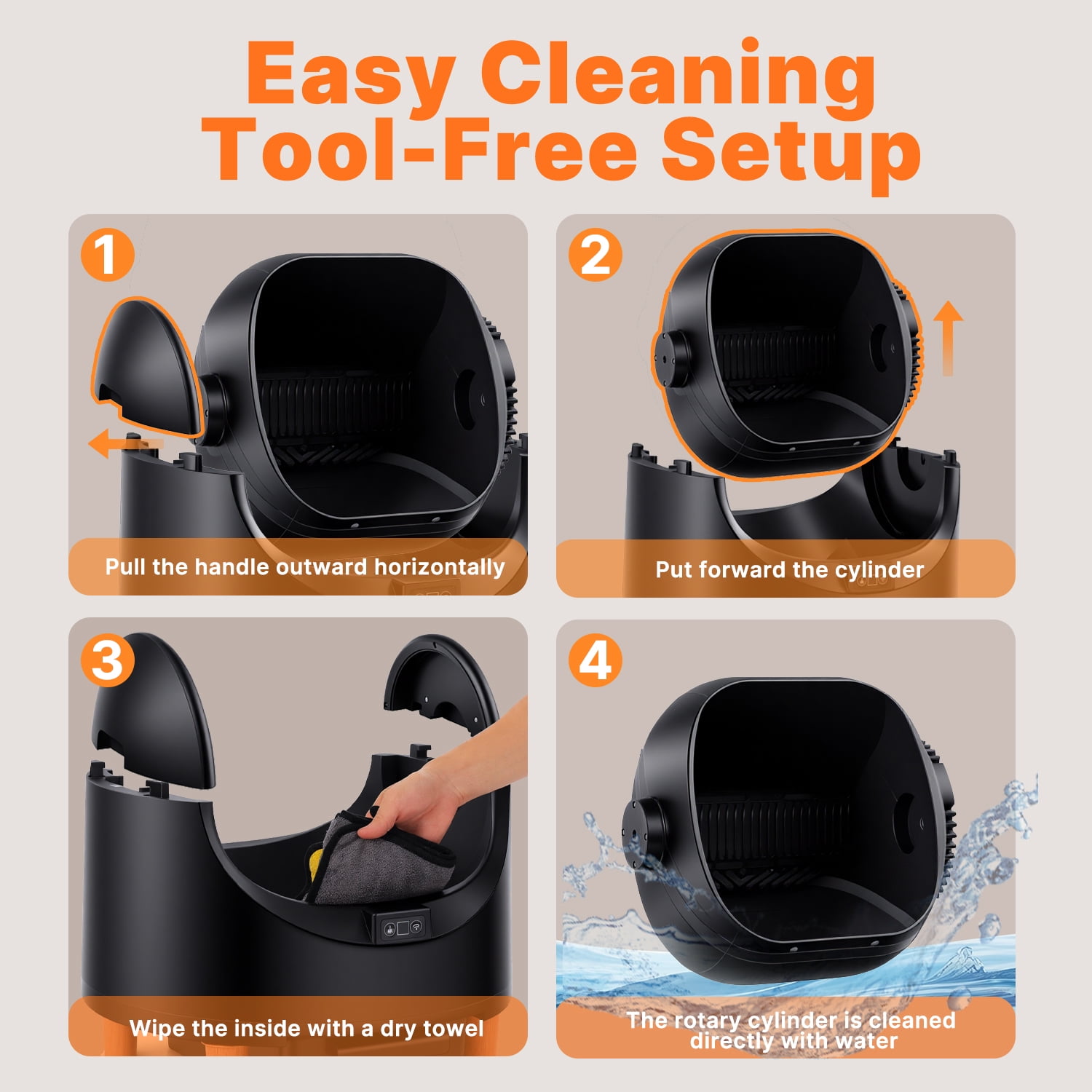 Easy Cleaning
Tool-Free Setup

1
Pull the handle outward horizontally

2
Put forward the cylinder

3
Wipe the inside with a dry towel

4
The rotary cylinder is cleaned directly with water