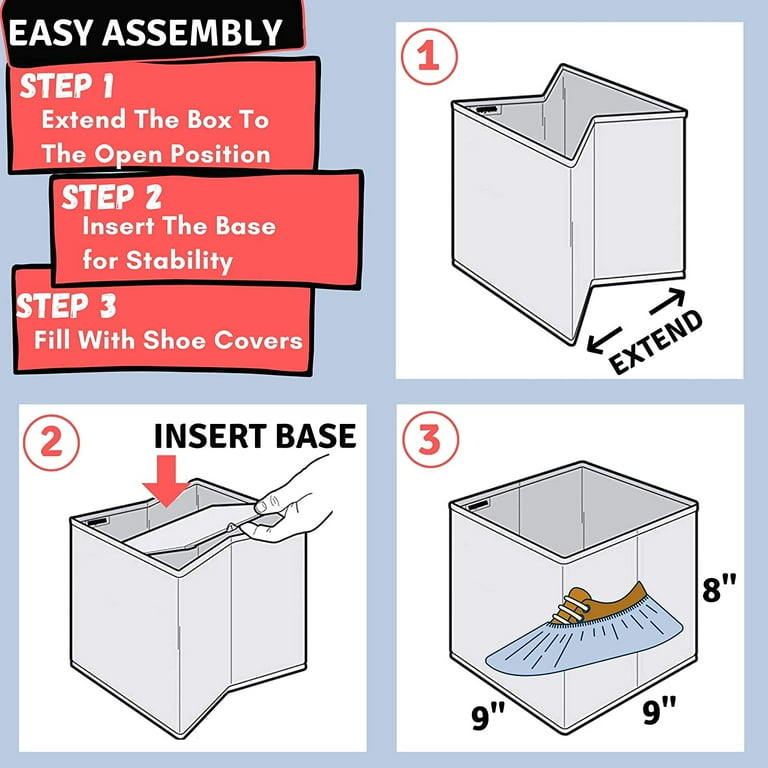 EASY ASSEMBLY

STEP 1
Extend The Box To The Open Position

STEP 2
Insert The Base for Stability

STEP 3
Fill With Shoe Covers

1

EXTEND

2

INSERT BASE

3

8"

9"

9"