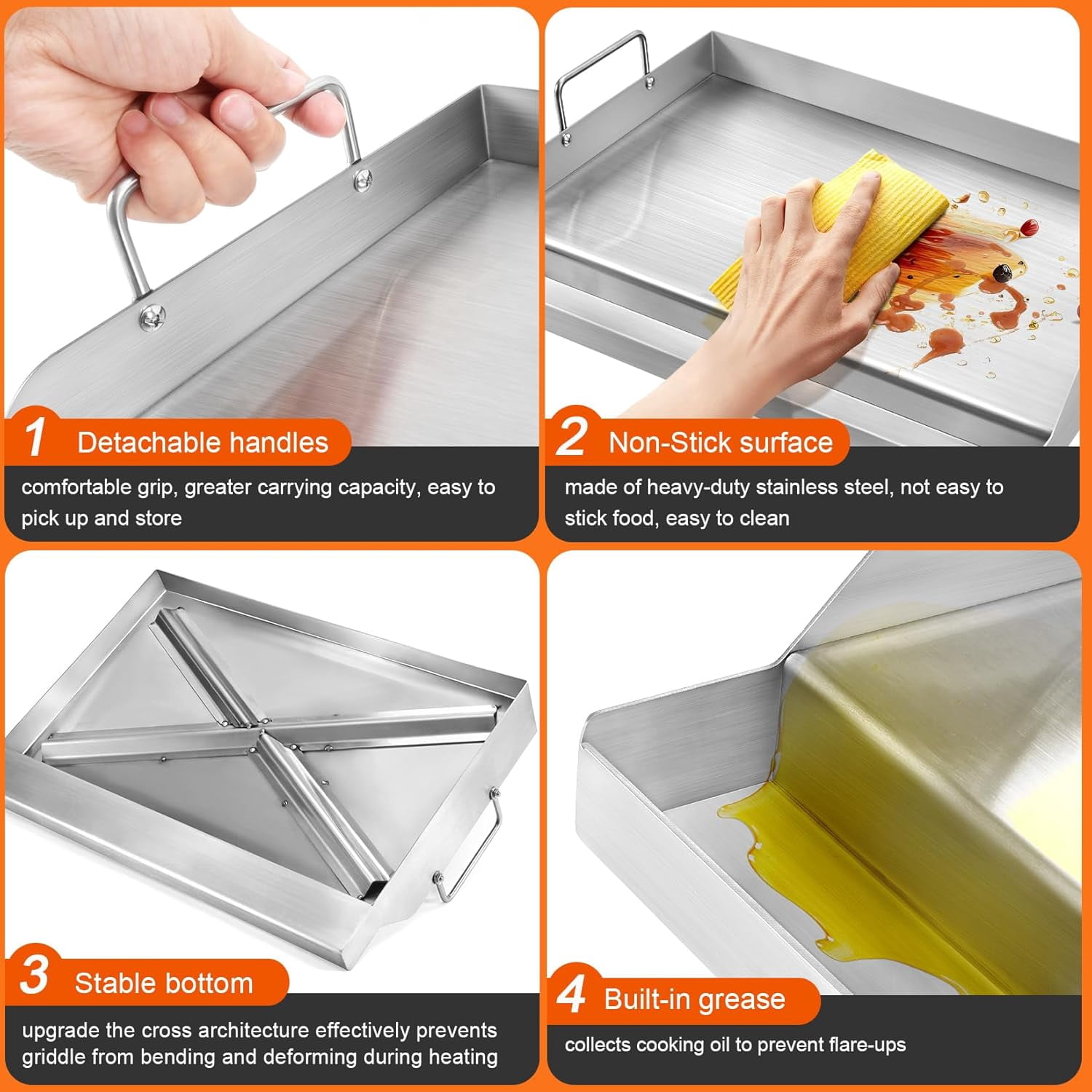 1 Detachable handles

comfortable grip, greater carrying capacity, easy to pick up and store

2 Non-Stick surface

made of heavy-duty stainless steel, not easy to stick food, easy to clean

3 Stable bottom

upgrade the cross architecture effectively prevents griddle from bending and deforming during heating

4 Built-in grease

collects cooking oil to prevent flare-ups