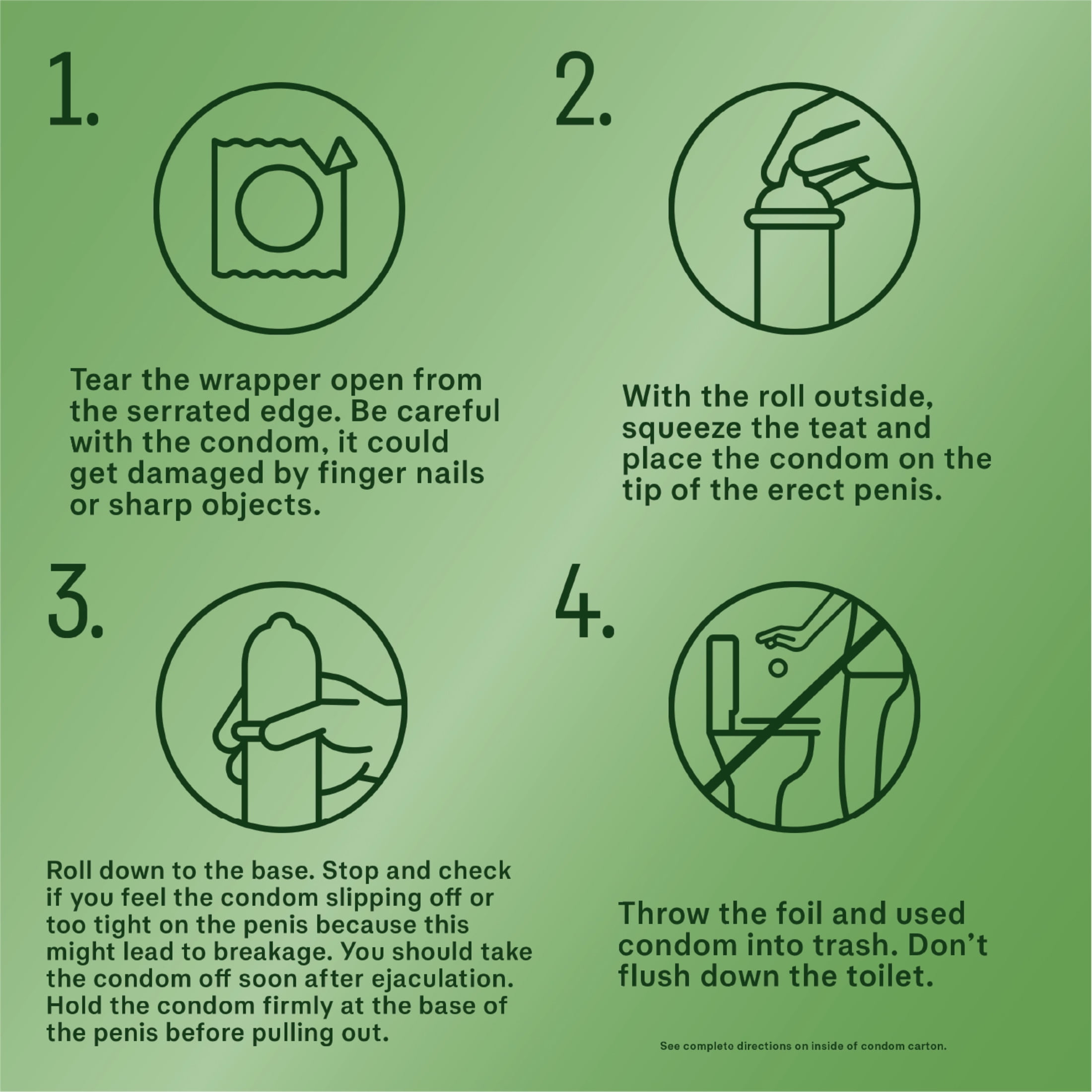 1.

Tear the wrapper open from the serrated edge. Be careful with the condom, it could get damaged by finger nails or sharp objects.

2.

With the roll outside, squeeze the teat and place the condom on the tip of the erect penis.

3.

Roll down to the base. Stop and check if you feel the condom slipping off or too tight on the penis because this might lead to breakage. You should take the condom off soon after ejaculation. Hold the condom firmly at the base of the penis before pulling out.

4.

Throw the foil and used condom into trash. Don't flush down the toilet.

See complete directions on inside of condom carton.