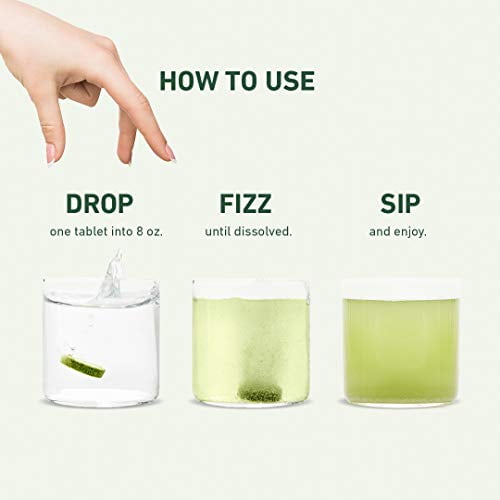 HOW TO USE

DROP
one tablet into 8 oz.

FIZZ
until dissolved.

SIP
and enjoy.