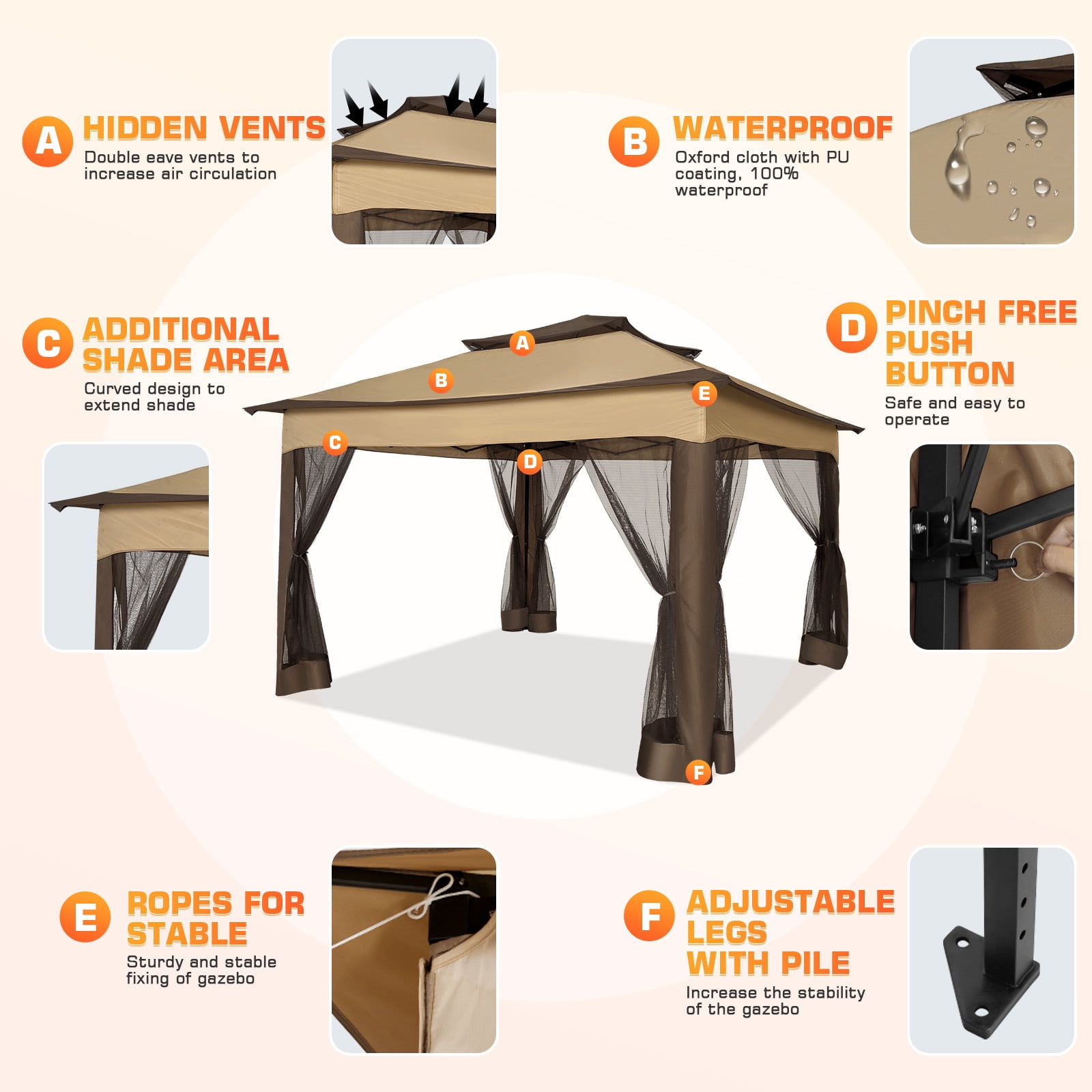 A HIDDEN VENTS
Double eave vents to increase air circulation

B WATERPROOF
Oxford cloth with PU coating, 100% waterproof

C ADDITIONAL SHADE AREA
Curved design to extend shade

D PINCH FREE PUSH BUTTON
Safe and easy to operate

A

B

E

C

D

F

E ROPES FOR STABLE
Sturdy and stable fixing of gazebo

F ADJUSTABLE LEGS WITH PILE
Increase the stability of the gazebo