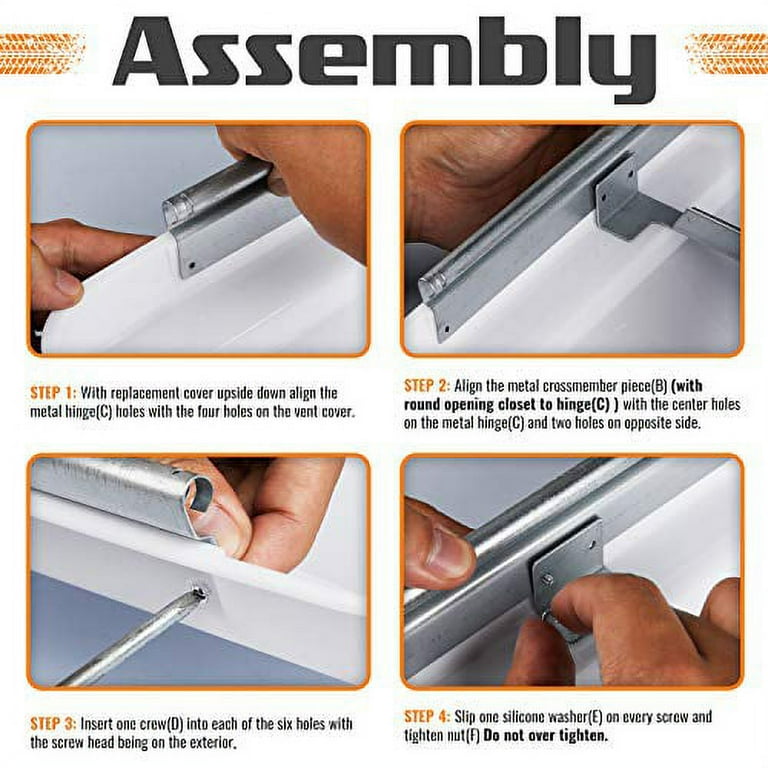 Assembly

STEP 1: With replacement cover upside down align the metal hinge(C) holes with the four holes on the vent cover.

STEP 2: Align the metal crossmember piece(B) (with round opening closet to hinge(C) ) with the center holes on the metal hinge(C) and two holes on opposite side.

STEP 3: Insert one crew(D) into each of the six holes with the screw head being on the exterior.

STEP 4: Slip one silicone washer(E) on every screw and tighten nut(F) Do not over tighten.