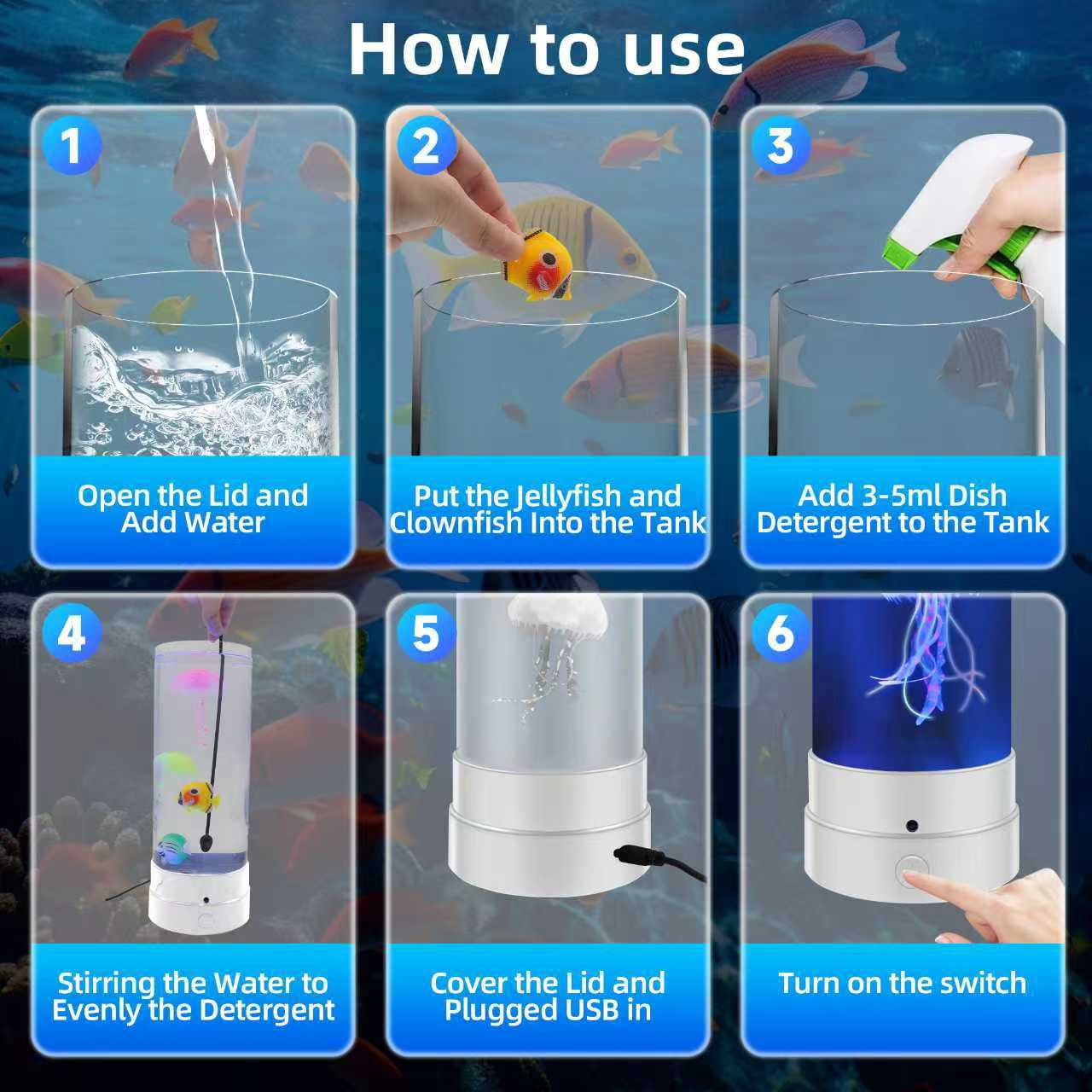 How to use

1
Open the Lid and Add Water

2
Put the Jellyfish and Clownfish Into the Tank

3
Add 3-5ml Dish Detergent to the Tank

4
Stirring the Water to Evenly the Detergent

5
Cover the Lid and Plugged USB in

6
Turn on the switch