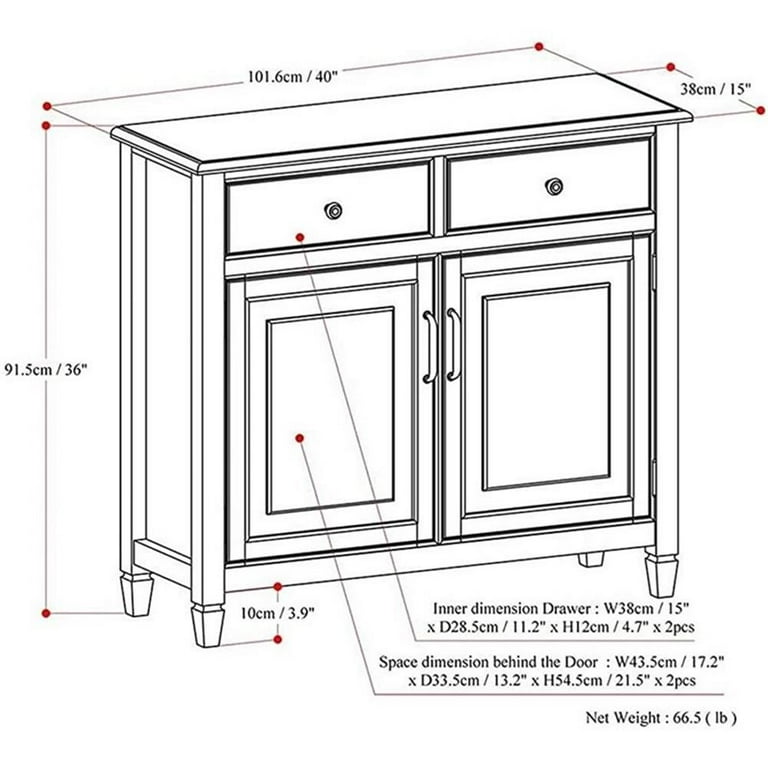 101.6cm / 40"

38cm / 15"

91.5cm / 36"

10cm / 3.9"

Inner dimension Drawer : W38cm / 15" x D28.5cm / 11.2" x H12cm / 4.7" x 2pcs

Space dimension behind the Door : W43.5cm / 17.2" x D33.5cm / 13.2" x H54.5cm / 21.5" x 2pcs

Net Weight : 66.5 ( lb )