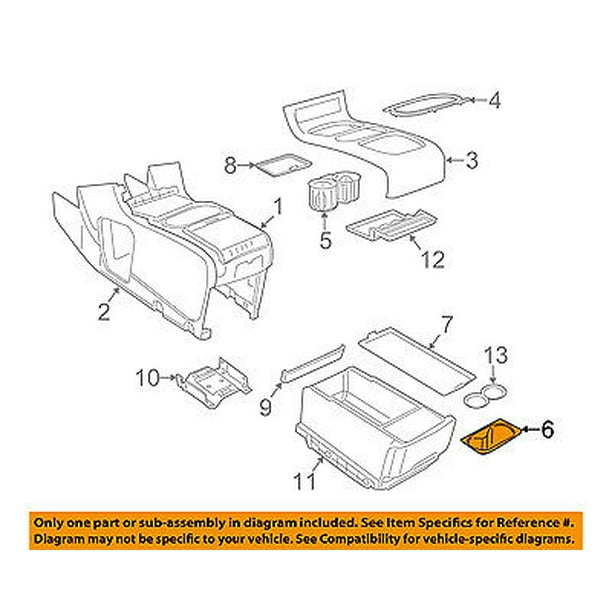 4
3
8
1
5
12
2
7
13
10
9
6
11

Only one part or sub-assembly in diagram included. See Item Specifics for Reference #.
Diagram may not be specific to your vehicle. See Compatibility for vehicle-specific diagrams.