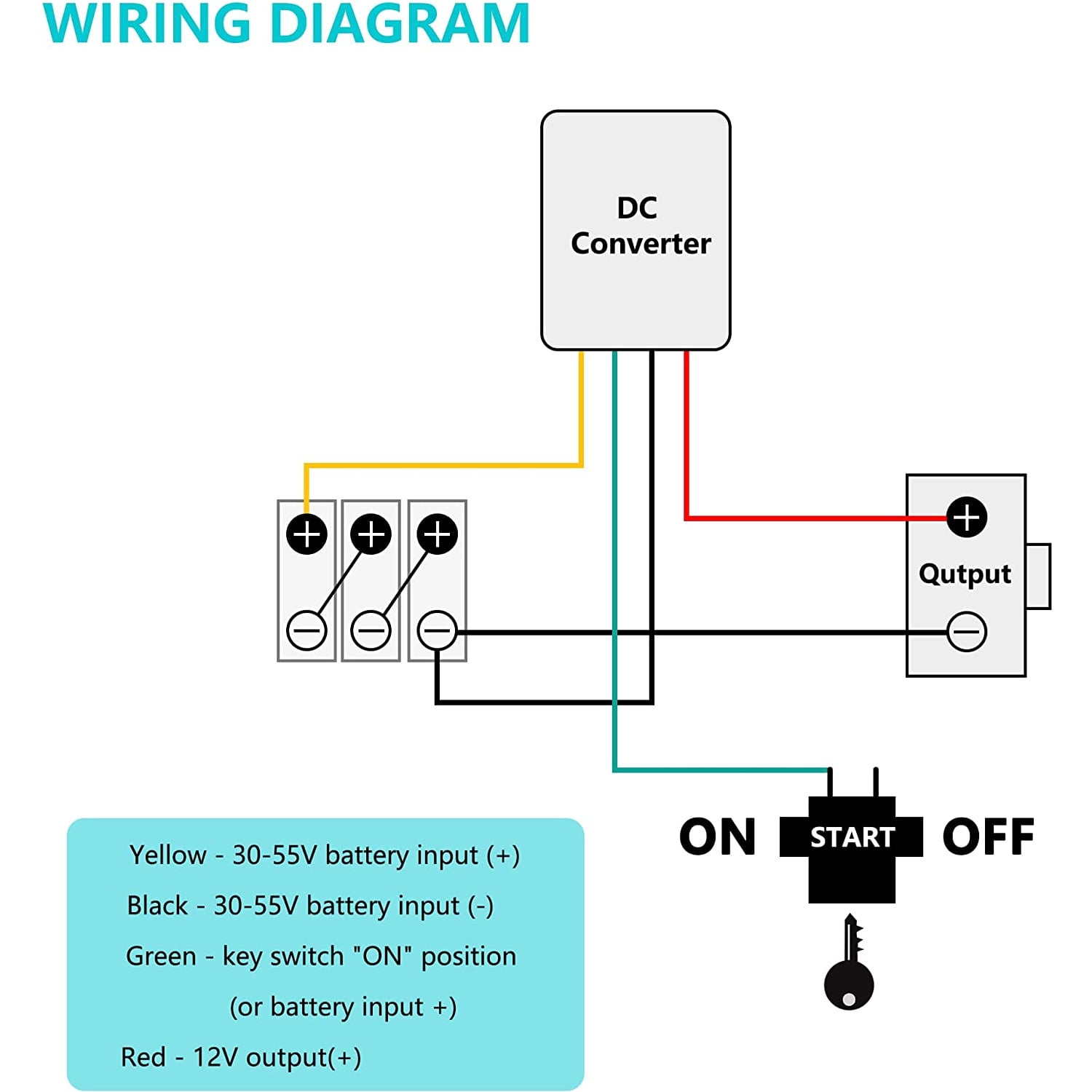 WIRING DIAGRAM

DC Converter

Qutput

ON START OFF

Yellow - 30-55V battery input (+)

Black - 30-55V battery input (-)

Green - key switch "ON" position (or battery input +)

Red - 12V output(+)