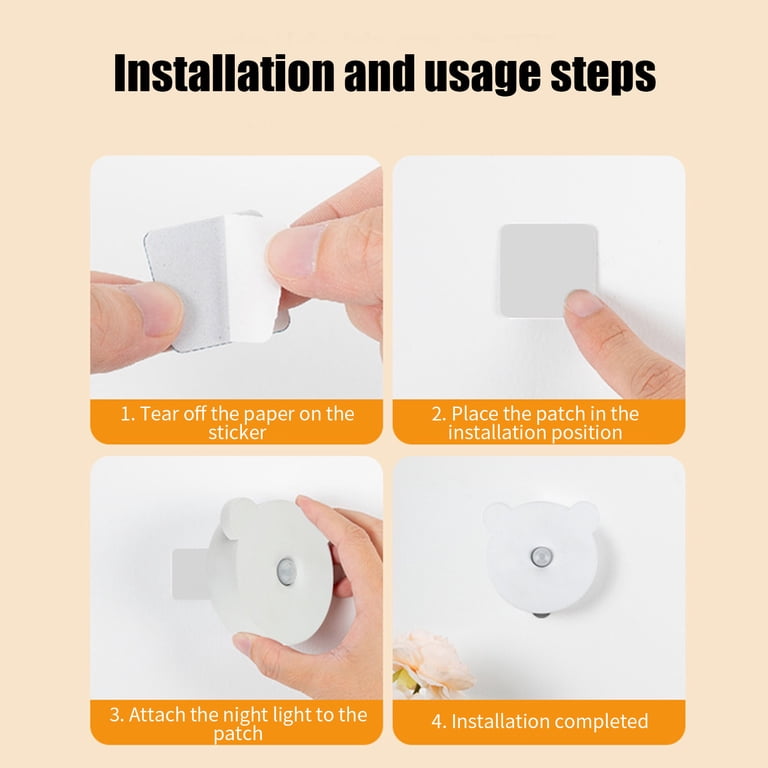 Installation and usage steps

1. Tear off the paper on the sticker

2. Place the patch in the installation position

3. Attach the night light to the patch

4. Installation completed