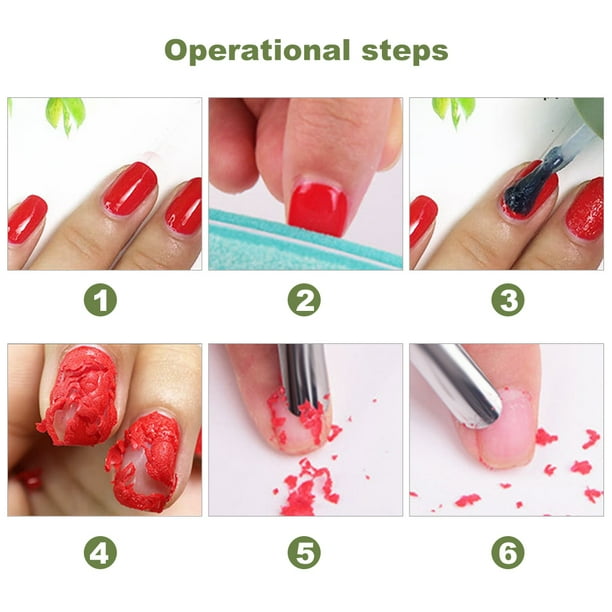 Operational steps

1

2

3

4

5

6