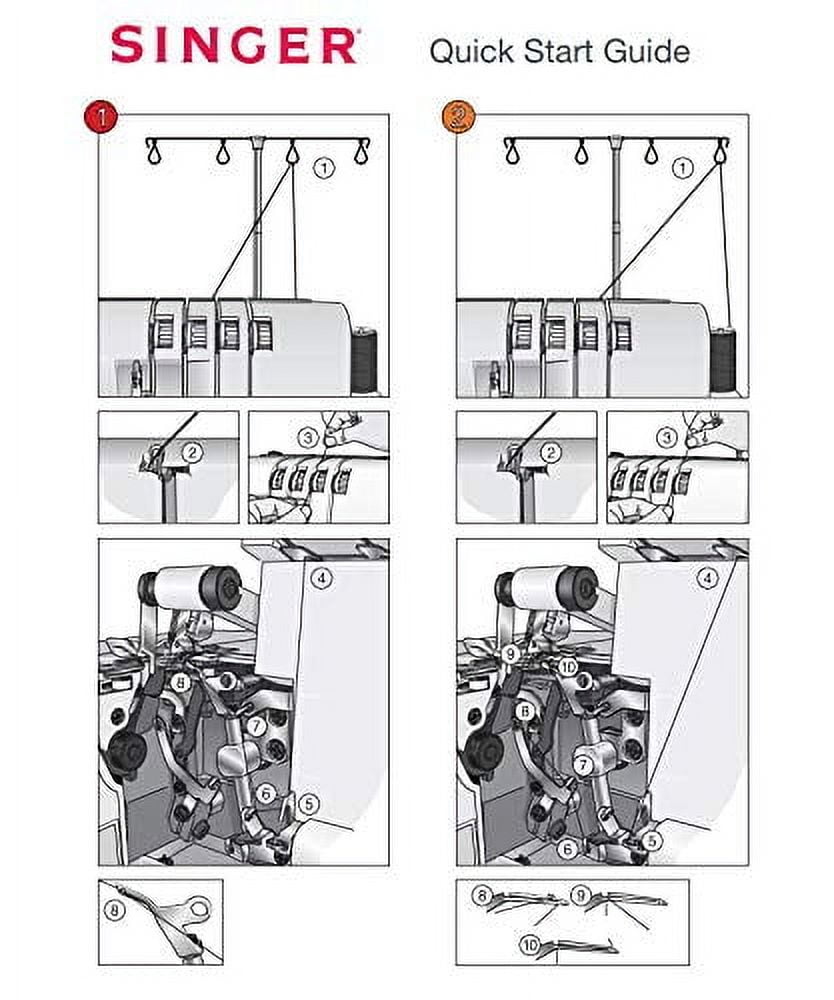 SINGER Quick Start Guide

1
①
②
③
④
⑧
⑦
⑥
⑤
⑧

2
①
②
③
④
⑨
⑩
⑧
⑦
⑥
⑤
⑧
⑨
⑩