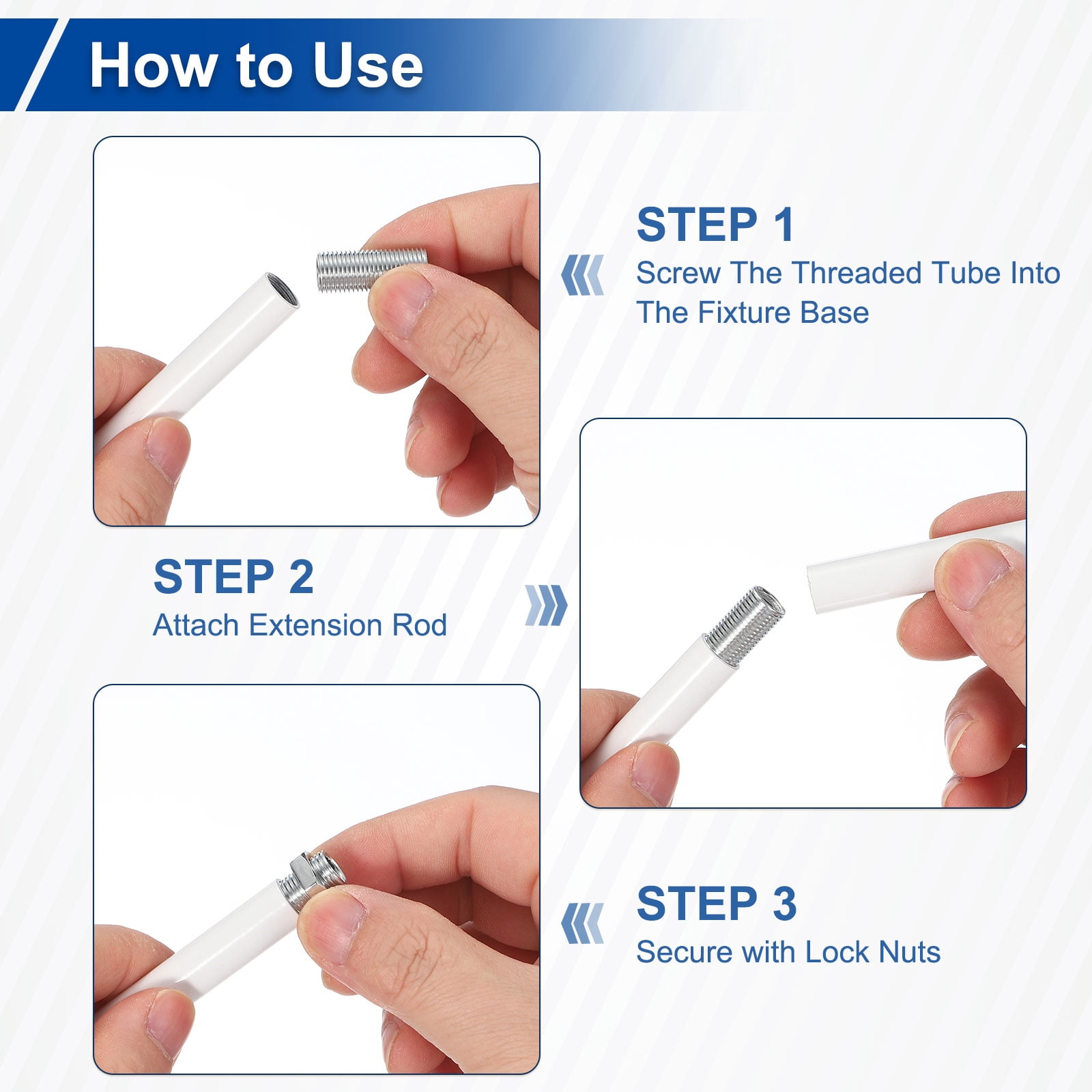 How to Use

STEP 1
Screw The Threaded Tube Into The Fixture Base

STEP 2
Attach Extension Rod

STEP 3
Secure with Lock Nuts