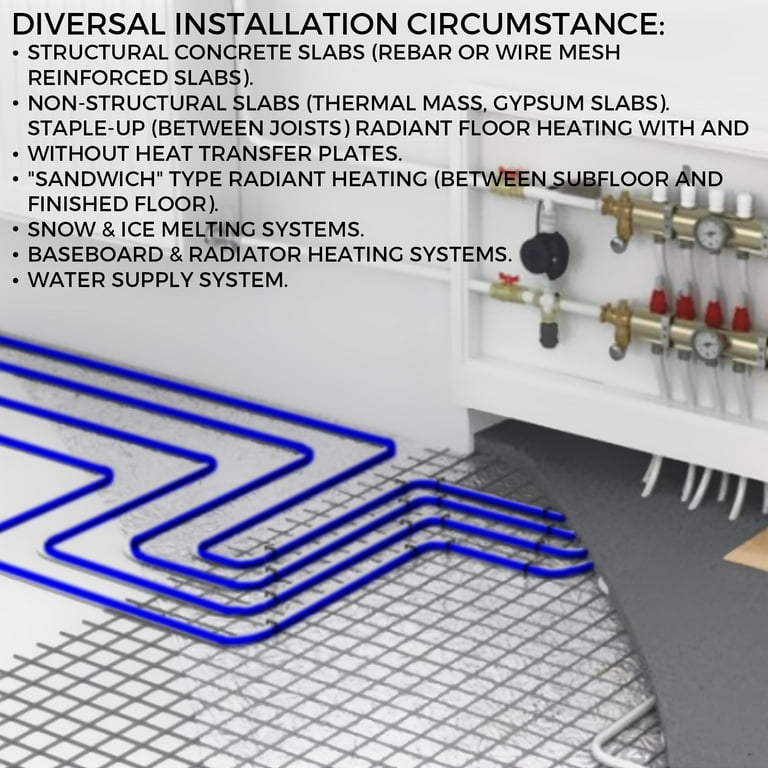 DIVERSAL INSTALLATION CIRCUMSTANCE:
• STRUCTURAL CONCRETE SLABS (REBAR OR WIRE MESH REINFORCED SLABS).
• NON-STRUCTURAL SLABS (THERMAL MASS, GYPSUM SLABS). STAPLE-UP (BETWEEN JOISTS) RADIANT FLOOR HEATING WITH AND
• WITHOUT HEAT TRANSFER PLATES.
• "SANDWICH" TYPE RADIANT HEATING (BETWEEN SUBFLOOR AND FINISHED FLOOR).
• SNOW & ICE MELTING SYSTEMS.
• BASEBOARD & RADIATOR HEATING SYSTEMS.
• WATER SUPPLY SYSTEM.