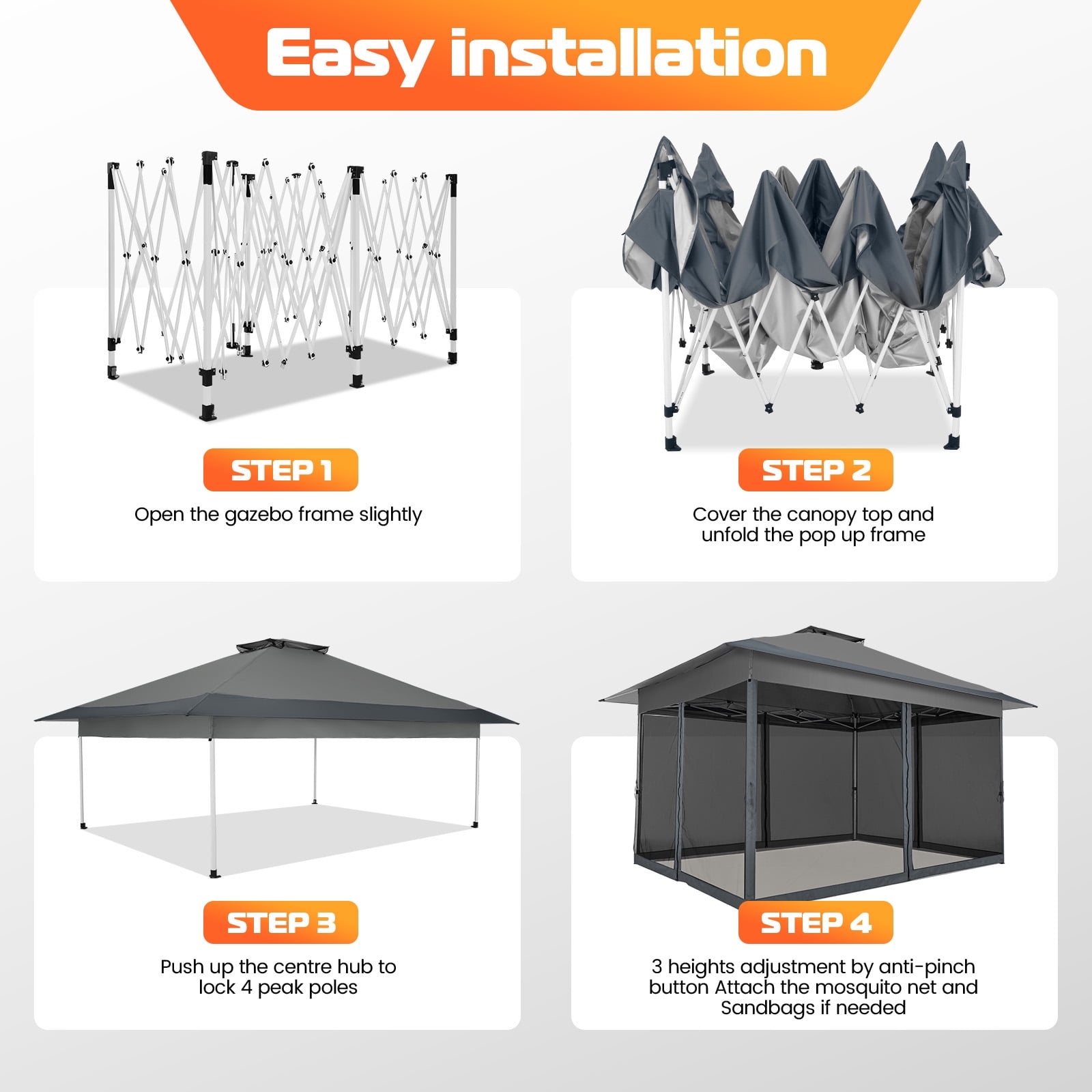 Easy installation

STEP 1

Open the gazebo frame slightly

STEP 2

Cover the canopy top and unfold the pop up frame

STEP 3

Push up the centre hub to lock 4 peak poles

STEP 4

3 heights adjustment by anti-pinch button Attach the mosquito net and Sandbags if needed