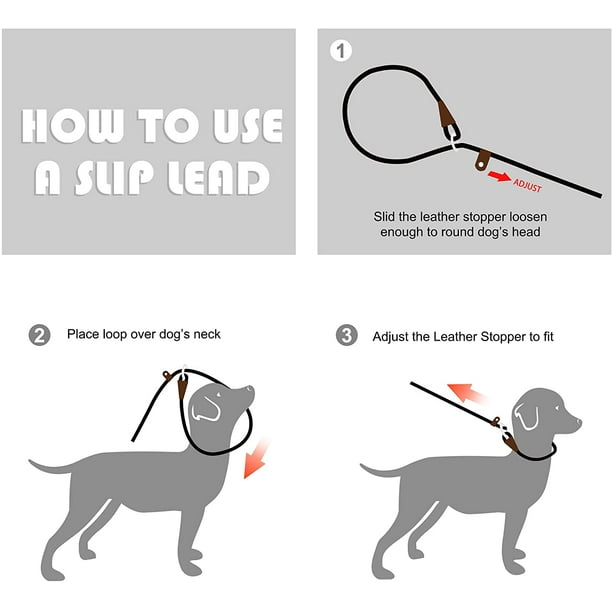 HOW TO USE A SLIP LEAD

1

ADJUST

Slid the leather stopper loosen enough to round dog's head

2 Place loop over dog's neck

3 Adjust the Leather Stopper to fit