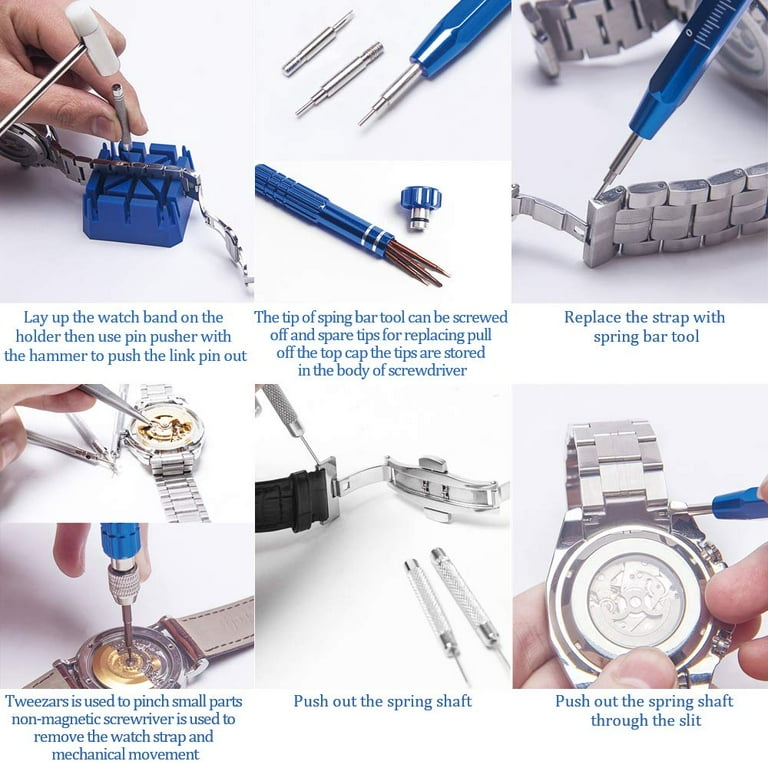 Lay up the watch band on the holder then use pin pusher with the hammer to push the link pin out

The tip of sping bar tool can be screwed off and spare tips for replacing pull off the top cap the tips are stored in the body of screwdriver

Replace the strap with spring bar tool

Tweezars is used to pinch small parts non-magnetic screwriver is used to remove the watch strap and mechanical movement

Push out the spring shaft

Push out the spring shaft through the slit