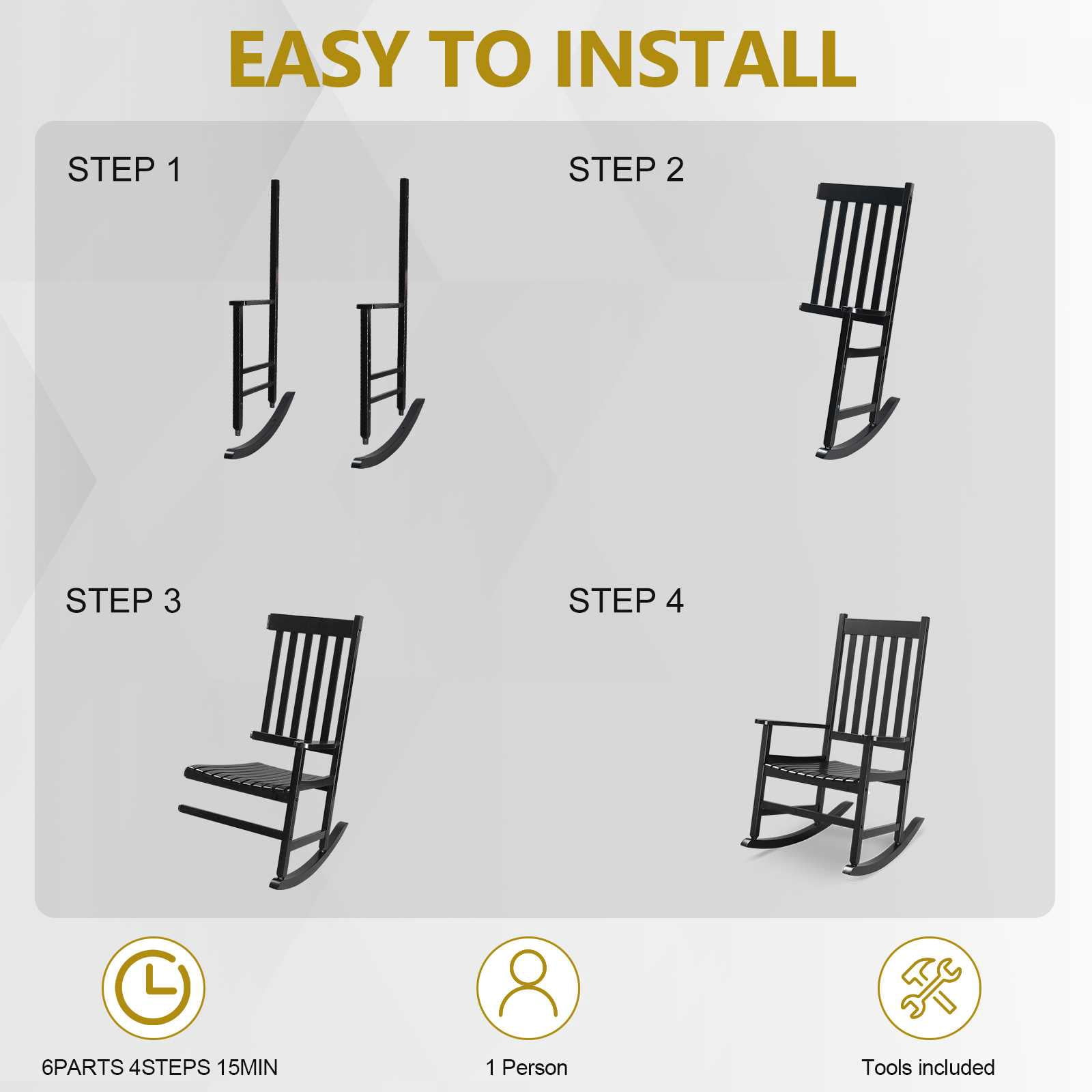 EASY TO INSTALL

STEP 1

STEP 2

STEP 3

STEP 4

6PARTS 4STEPS 15MIN

1 Person

Tools included