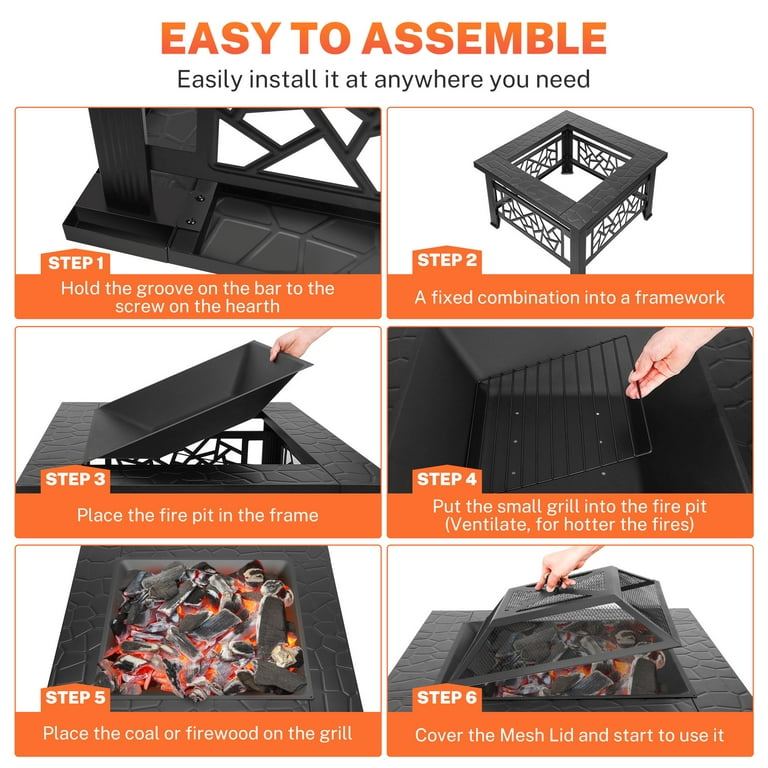 EASY TO ASSEMBLE

Easily install it at anywhere you need

STEP 1

Hold the groove on the bar to the screw on the hearth

STEP 2

A fixed combination into a framework

STEP 3

Place the fire pit in the frame

STEP 4

Put the small grill into the fire pit (Ventilate, for hotter the fires)

STEP 5

Place the coal or firewood on the grill

STEP 6

Cover the Mesh Lid and start to use it