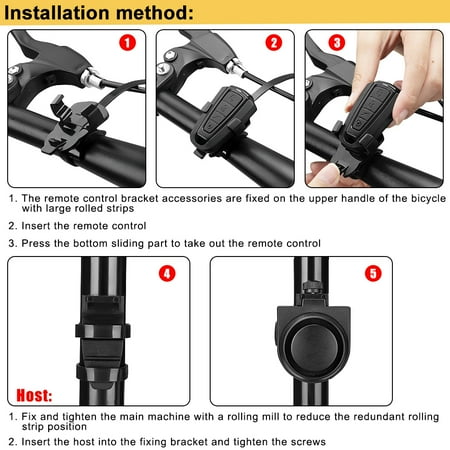 Installation method:

1

2

3

1. The remote control bracket accessories are fixed on the upper handle of the bicycle with large rolled strips

2. Insert the remote control

3. Press the bottom sliding part to take out the remote control

4

5

Host:

1. Fix and tighten the main machine with a rolling mill to reduce the redundant rolling strip position

2. Insert the host into the fixing bracket and tighten the screws