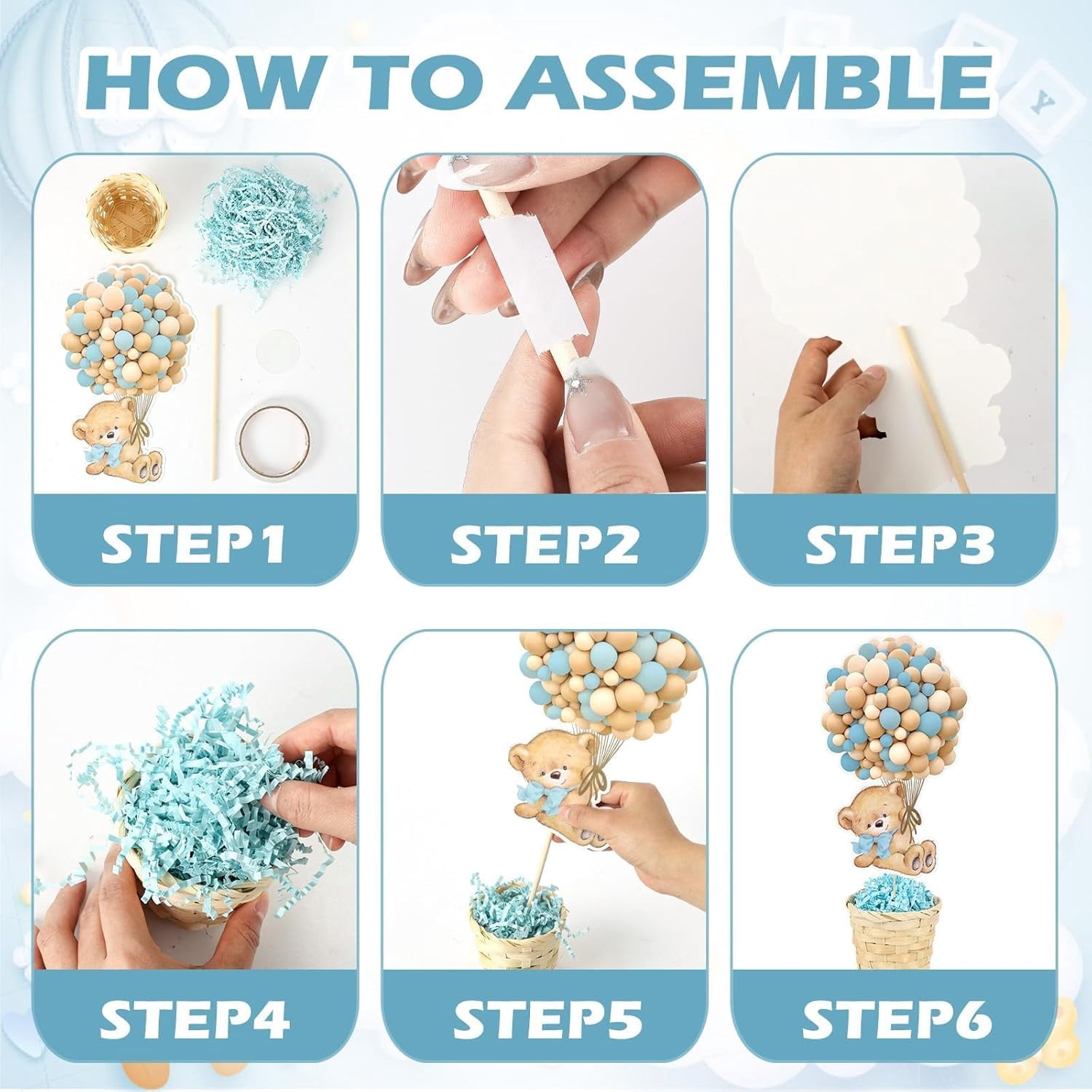 HOW TO ASSEMBLE

STEP1

STEP2

STEP3

STEP4

STEP5

STEP6