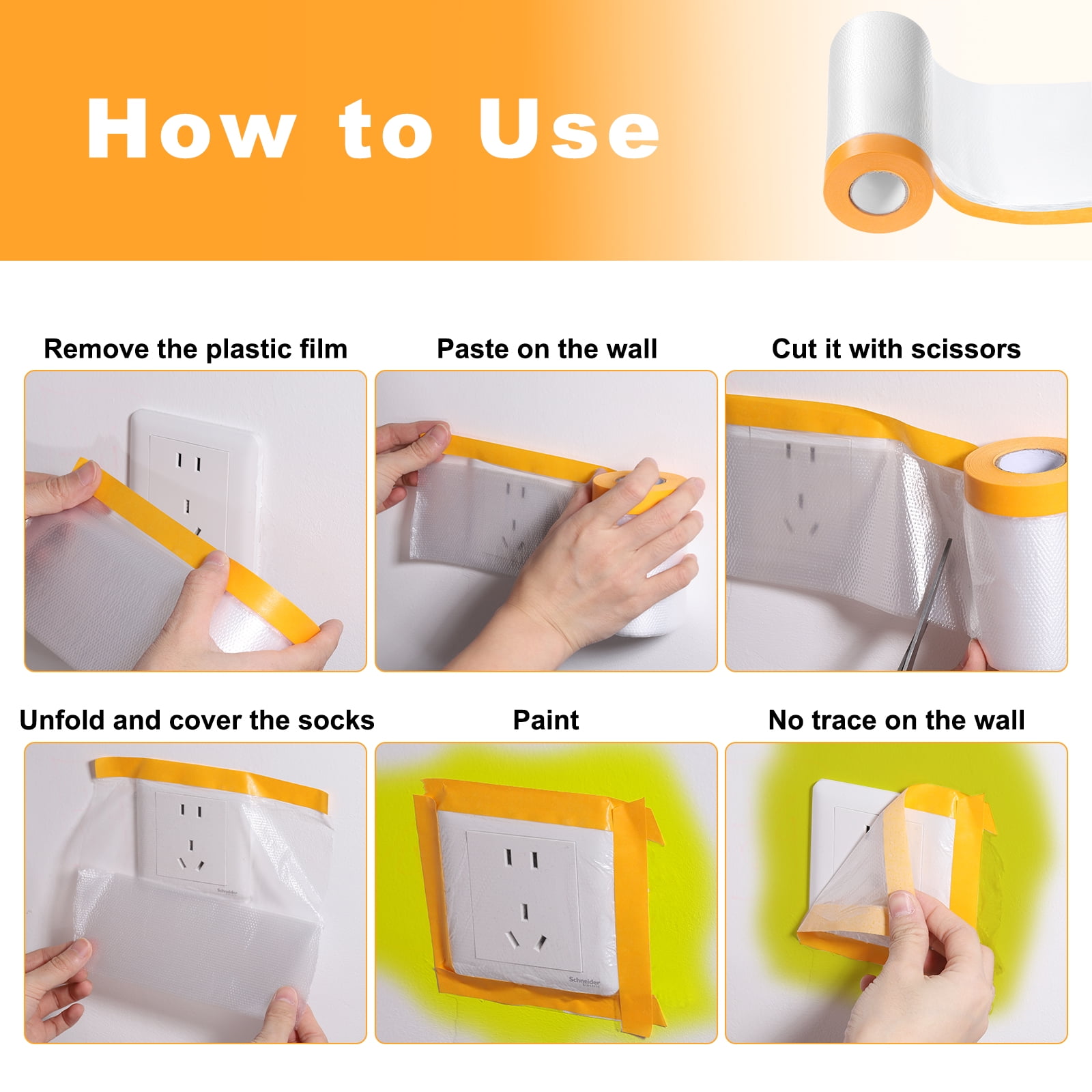 How to Use

Remove the plastic film

Paste on the wall

Cut it with scissors

Unfold and cover the socks

Schneider

Paint

Schneider

No trace on the wall