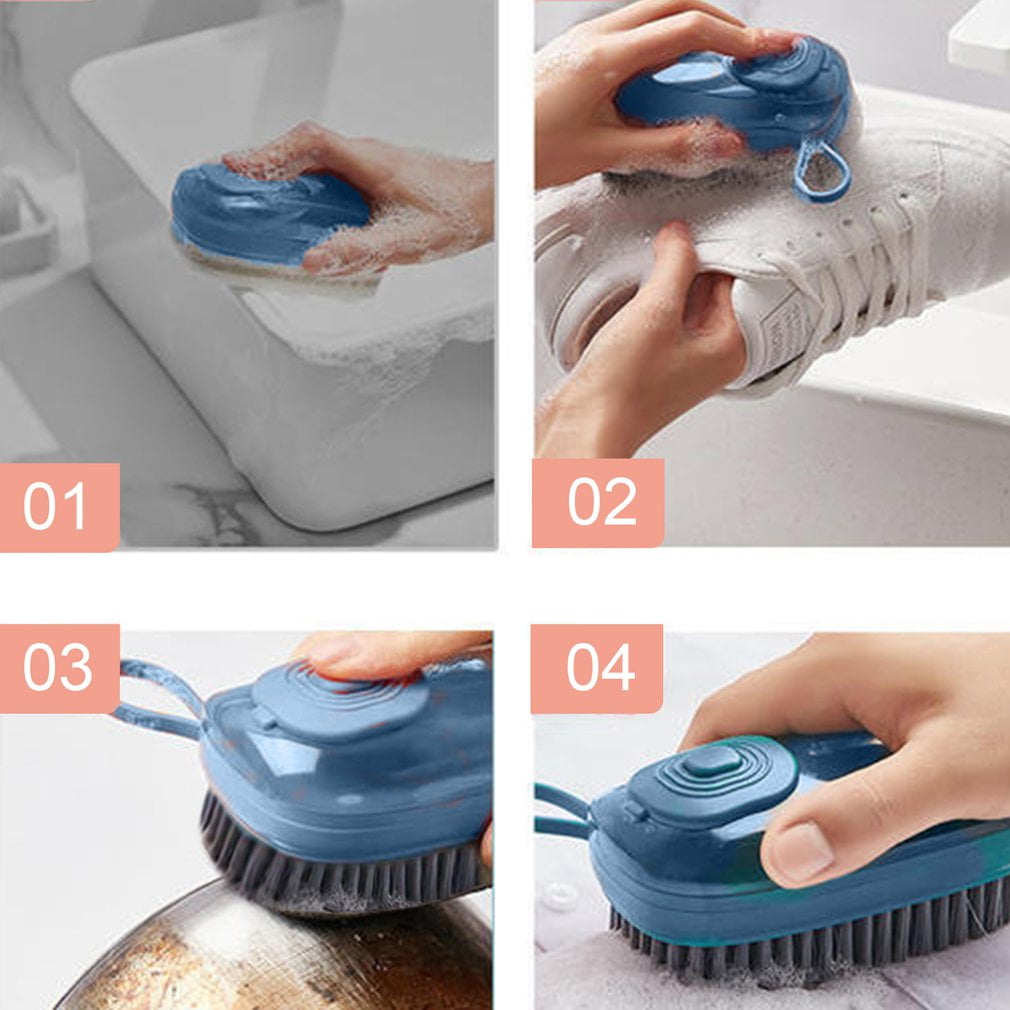 01

02

03

04