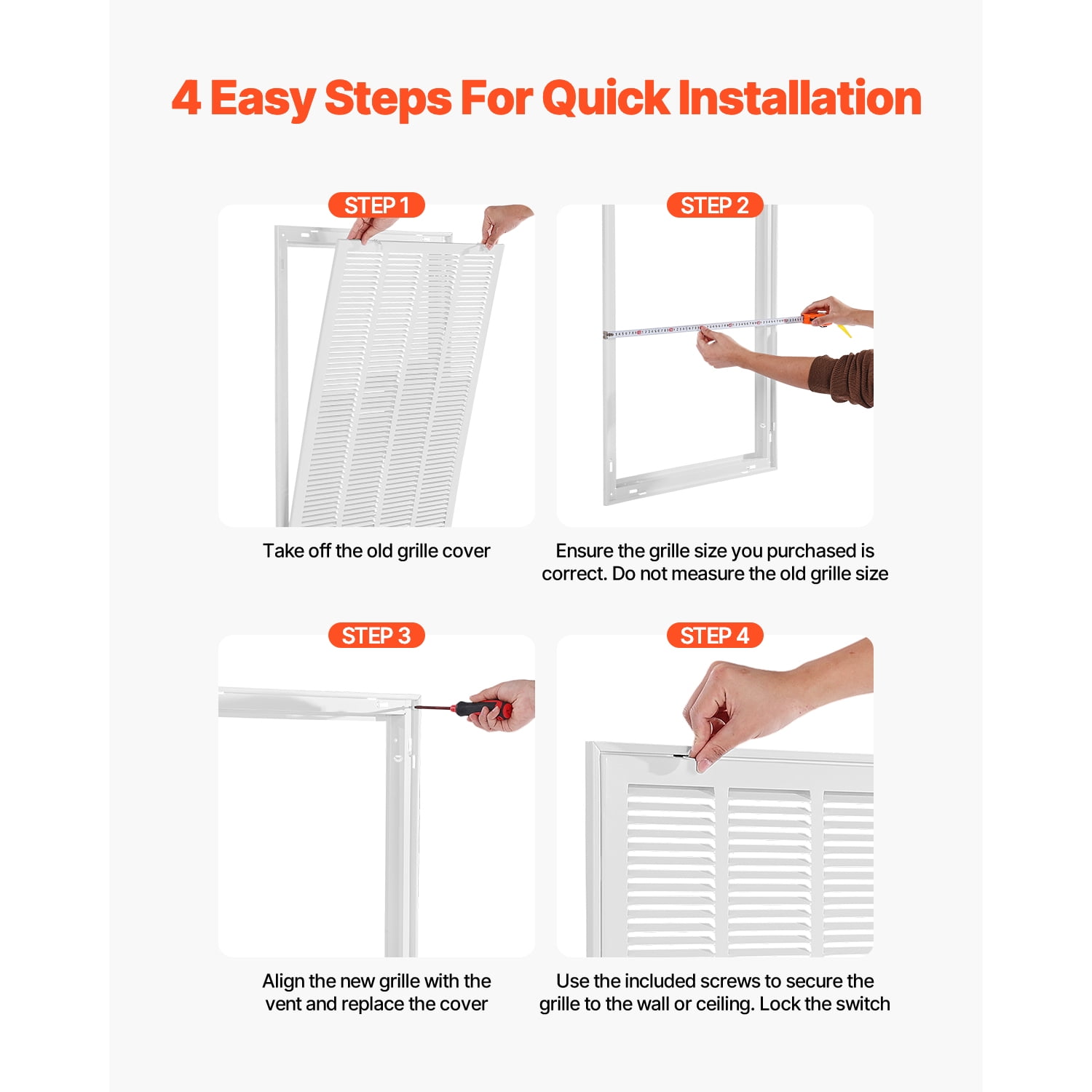 4 Easy Steps For Quick Installation

STEP 1

Take off the old grille cover

STEP 2

Ensure the grille size you purchased is correct. Do not measure the old grille size

STEP 3

Align the new grille with the vent and replace the cover

STEP 4

Use the included screws to secure the grille to the wall or ceiling. Lock the switch