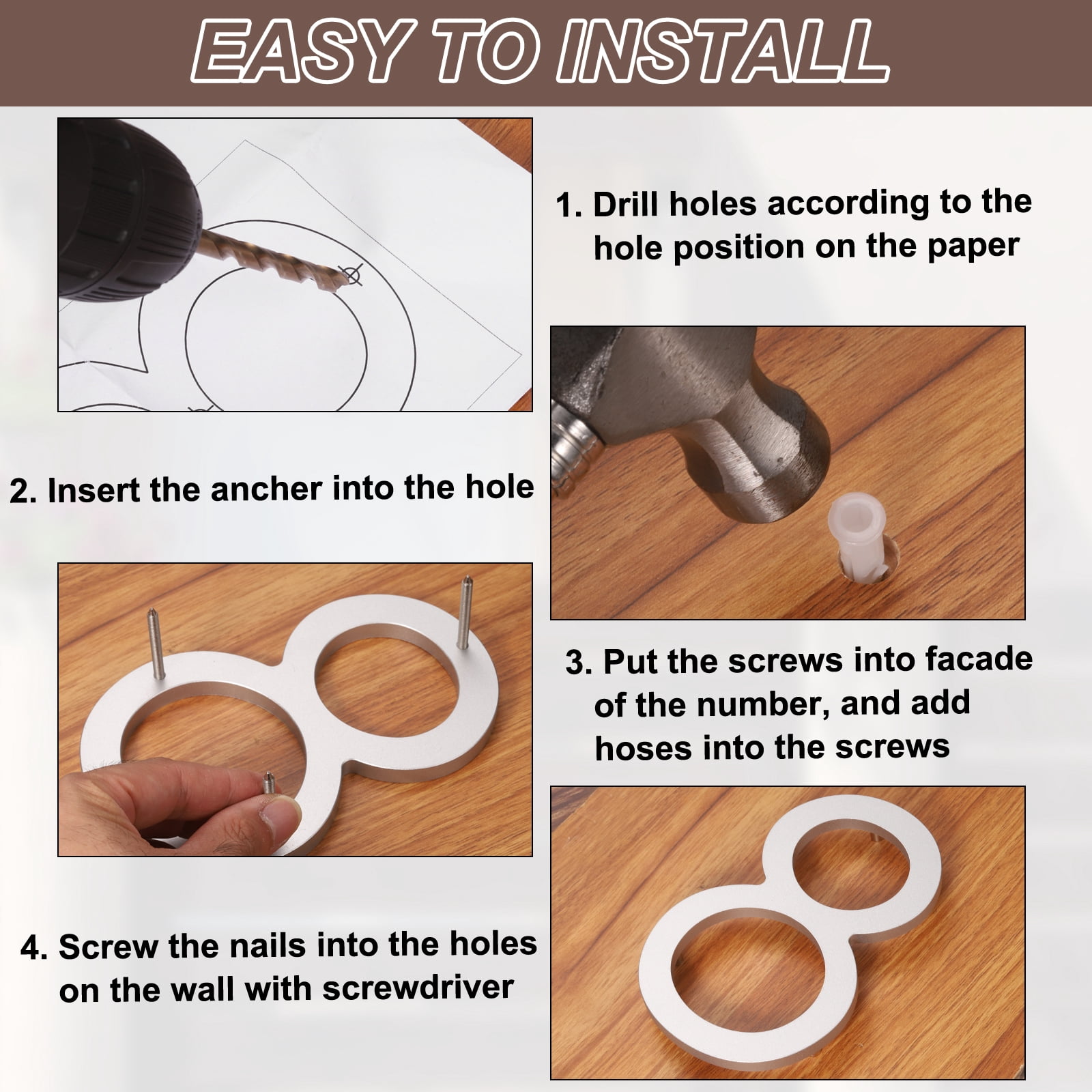 EASY TO INSTALL

1. Drill holes according to the hole position on the paper

2. Insert the ancher into the hole

3. Put the screws into facade of the number, and add hoses into the screws

4. Screw the nails into the holes on the wall with screwdriver