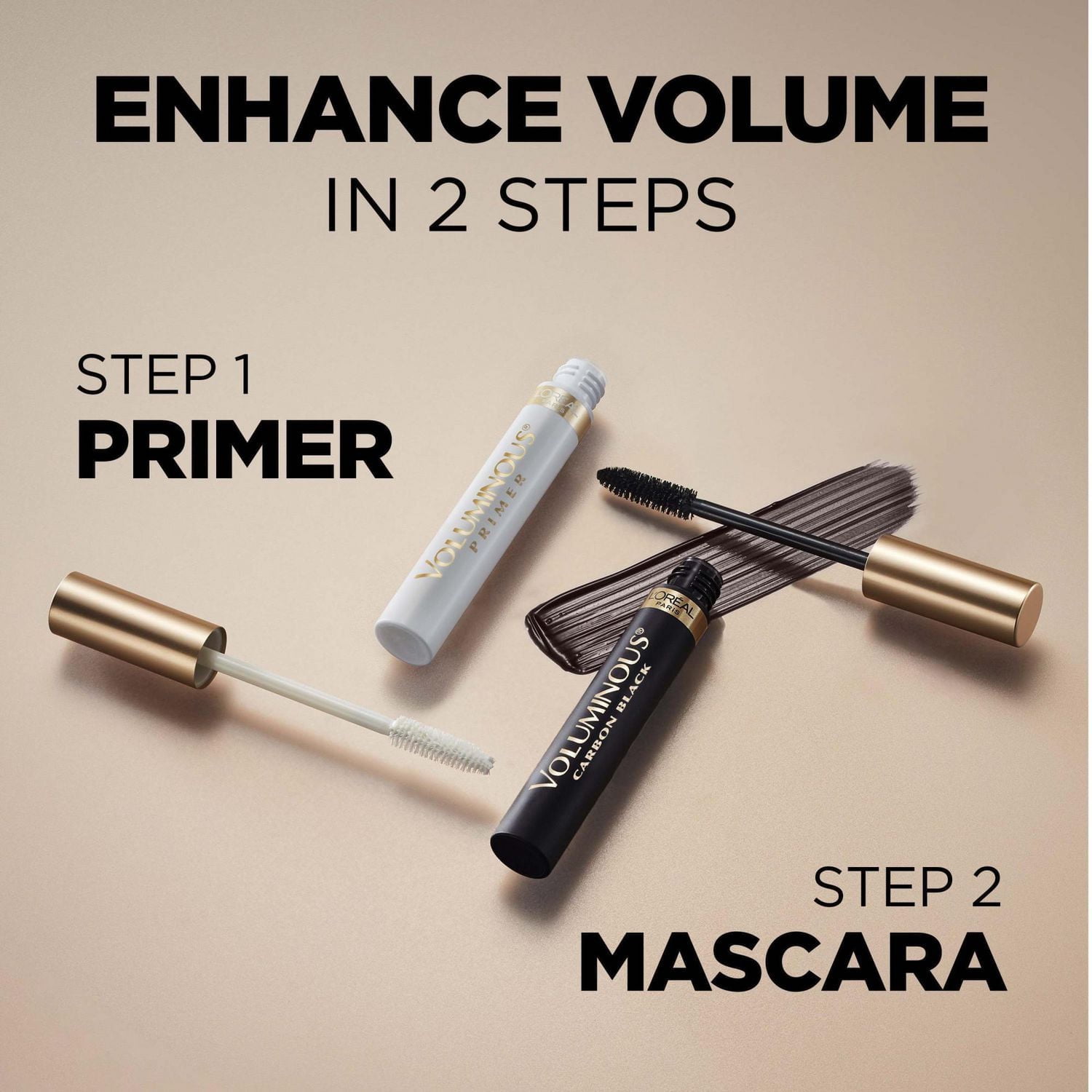 ENHANCE VOLUME
IN 2 STEPS

STEP 1
PRIMER

L'ORÉAL PARIS
VOLUMINOUS®
PRIMER

L'ORÉAL PARIS
VOLUMINOUS®
CARBON BLACK

STEP 2
MASCARA