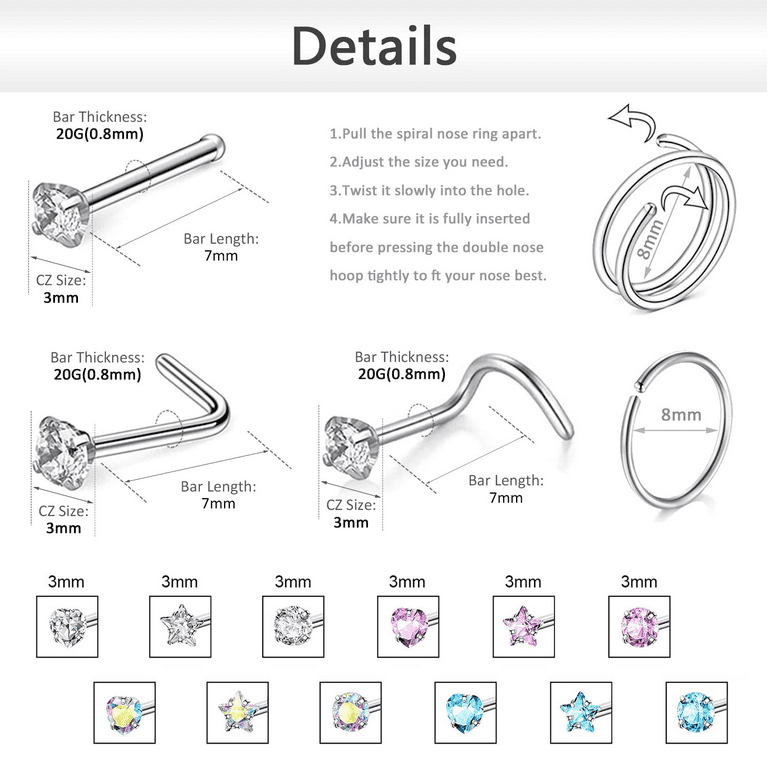 Details

Bar Thickness:
20G(0.8mm)

Bar Length:
7mm

CZ Size:
3mm

1.Pull the spiral nose ring apart.
2.Adjust the size you need.
3.Twist it slowly into the hole.
4.Make sure it is fully inserted before pressing the double nose hoop tightly to ft your nose best.

8mm

Bar Thickness:
20G(0.8mm)

Bar Length:
7mm

CZ Size:
3mm

Bar Thickness:
20G(0.8mm)

Bar Length:
7mm

CZ Size:
3mm

8mm

3mm
3mm
3mm
3mm
3mm
3mm