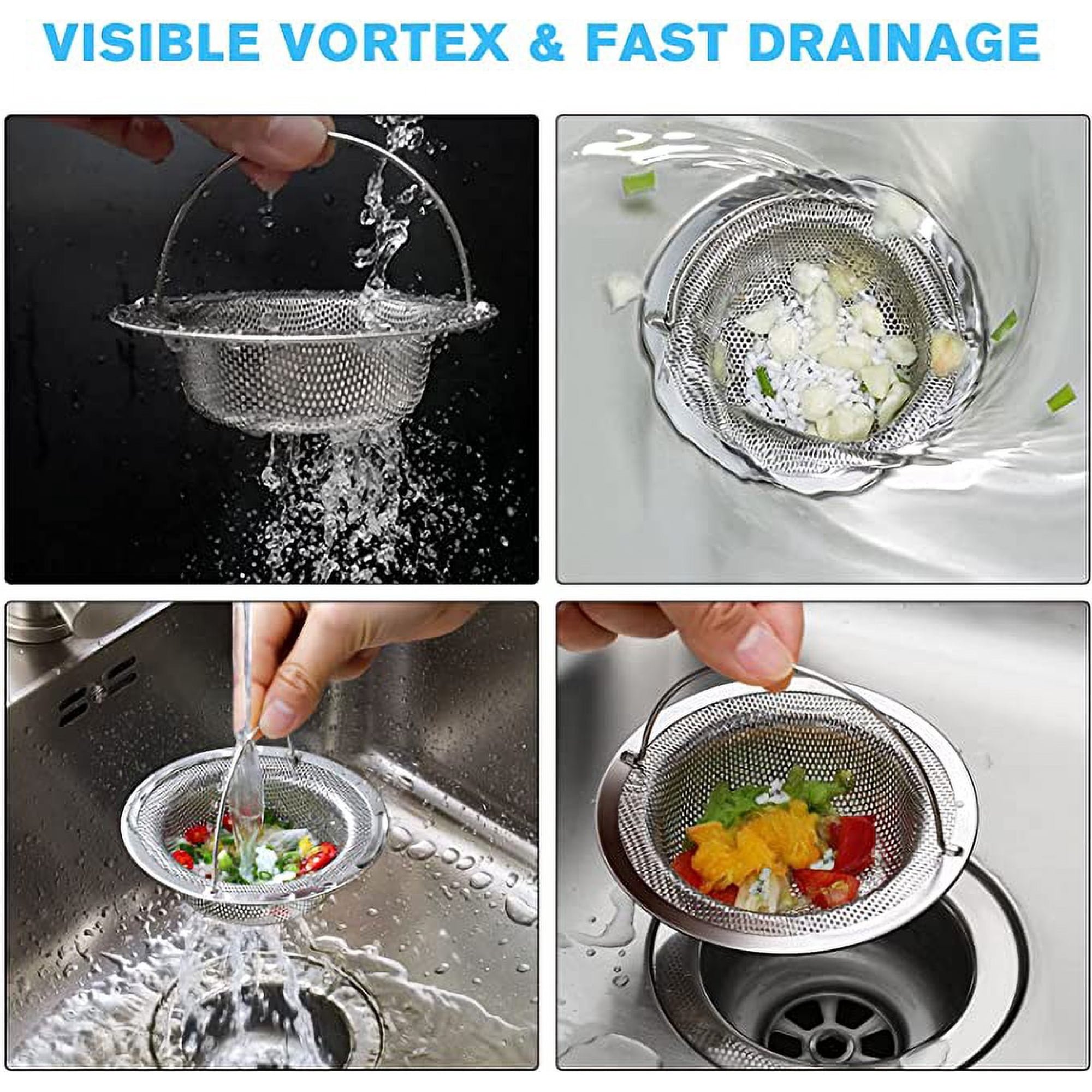 VISIBLE VORTEX & FAST DRAINAGE