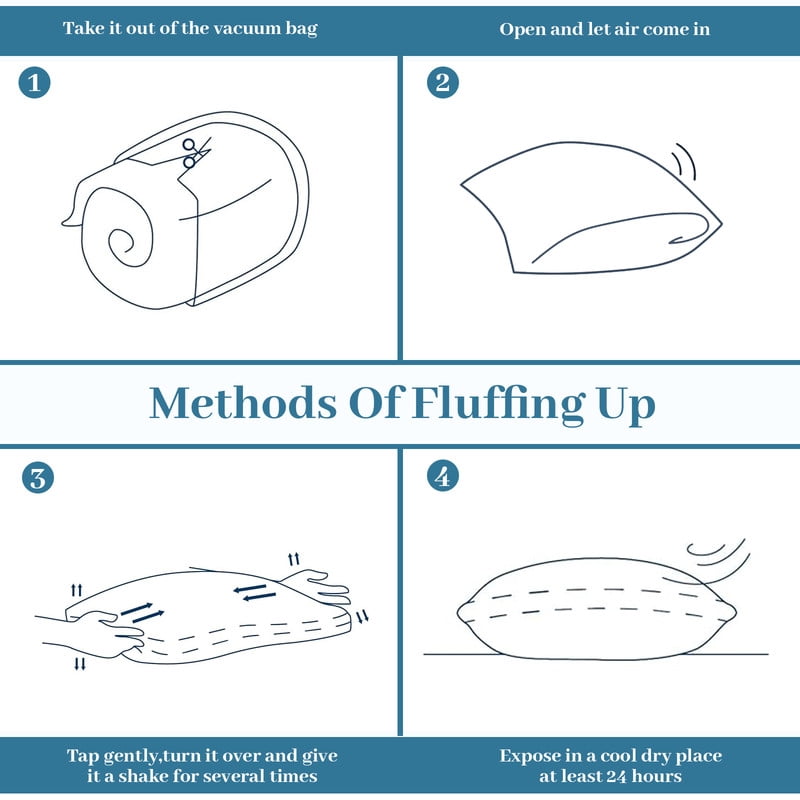 Take it out of the vacuum bag

Open and let air come in

1

2

Methods Of Fluffing Up

3

4

Tap gently,turn it over and give it a shake for several times

Expose in a cool dry place at least 24 hours