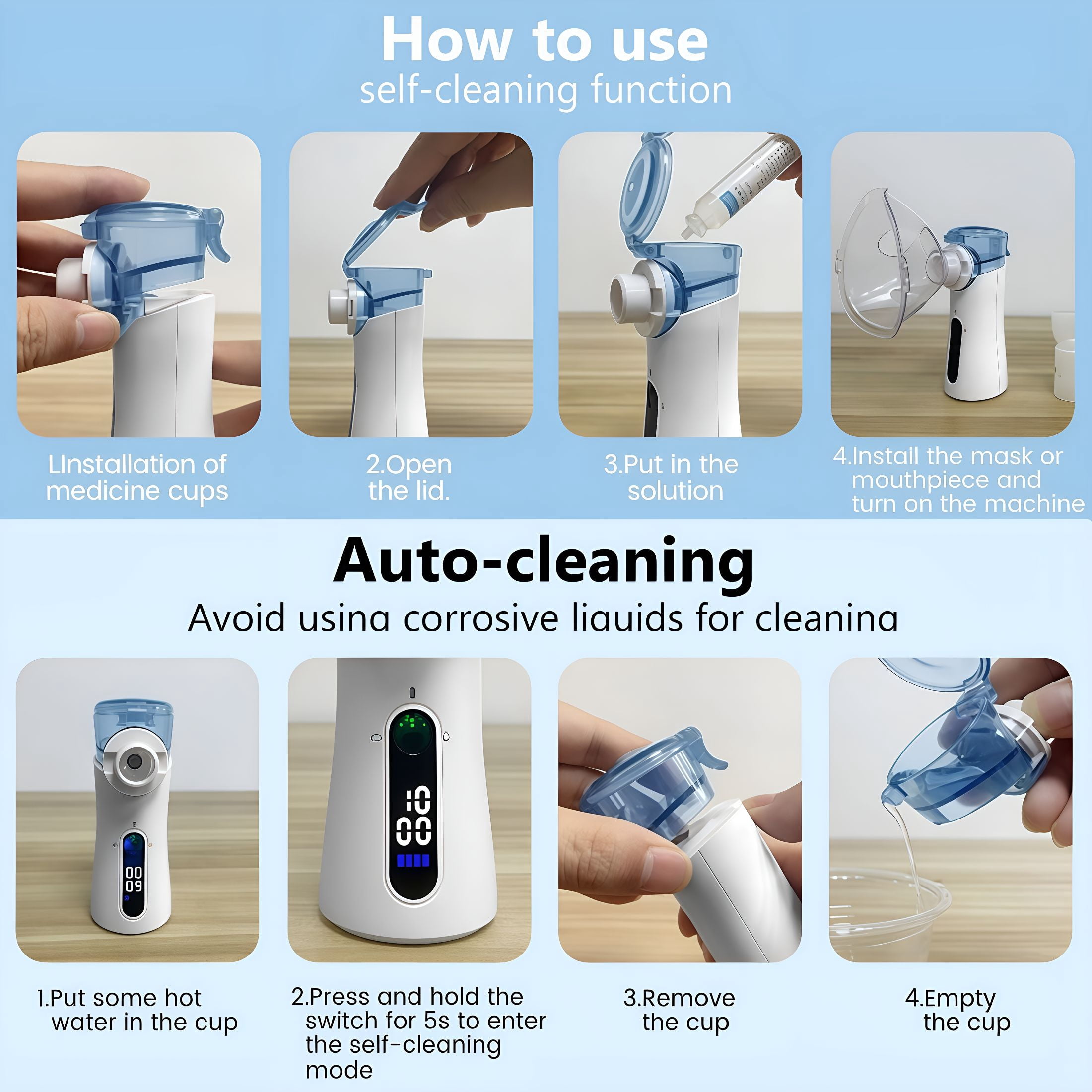 How to use
self-cleaning function

LInstallation of medicine cups

2.Open the lid.

3.Put in the solution

4.Install the mask or mouthpiece and turn on the machine

Auto-cleaning
Avoid usina corrosive liauids for cleanina

00
09

10
00

1.Put some hot water in the cup

2.Press and hold the switch for 5s to enter the self-cleaning mode

3.Remove the cup

4.Empty the cup