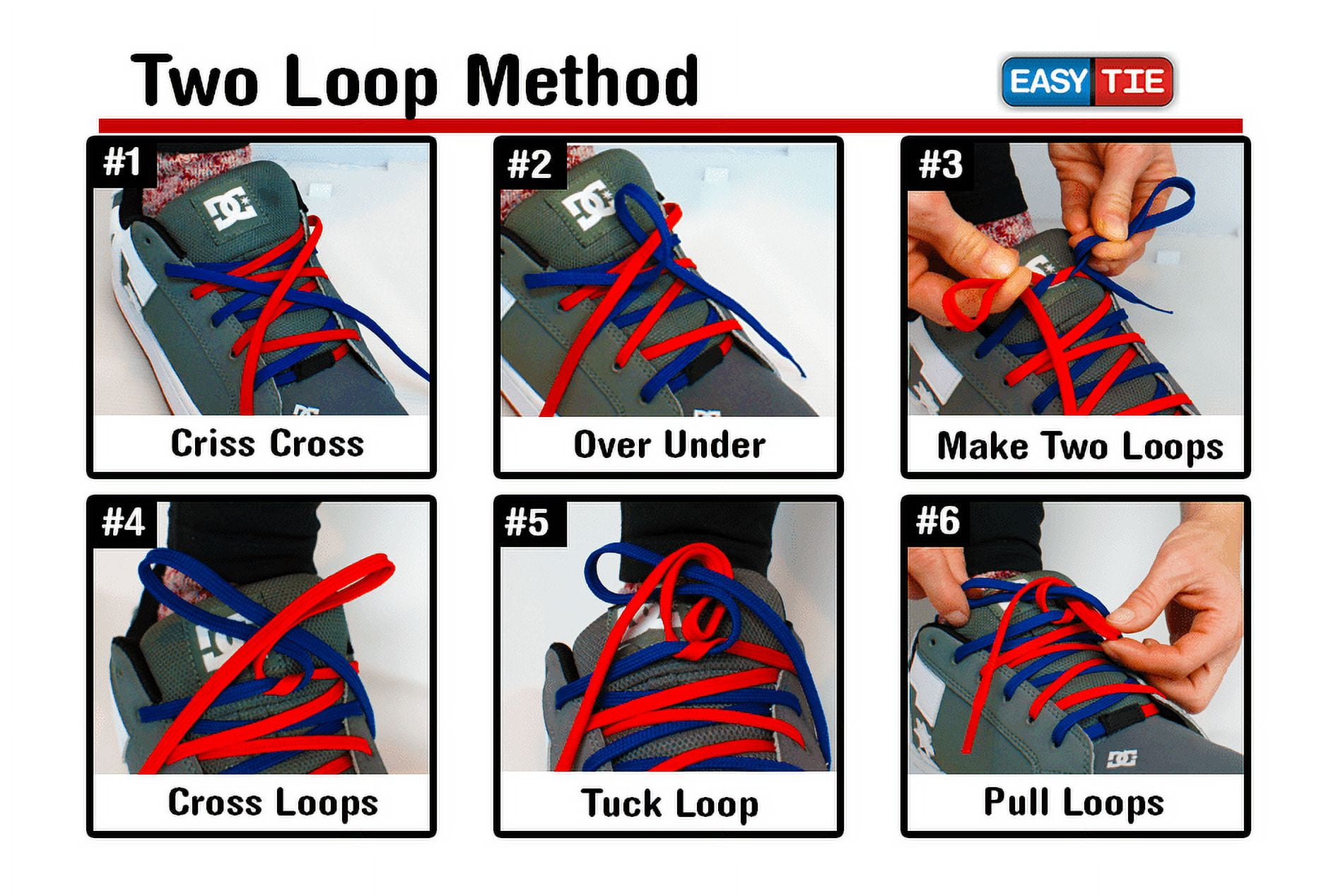 Two Loop Method

EASY TIE

#1
Criss Cross

#2
Over Under

#3
Make Two Loops

#4
Cross Loops

#5
Tuck Loop

#6
Pull Loops