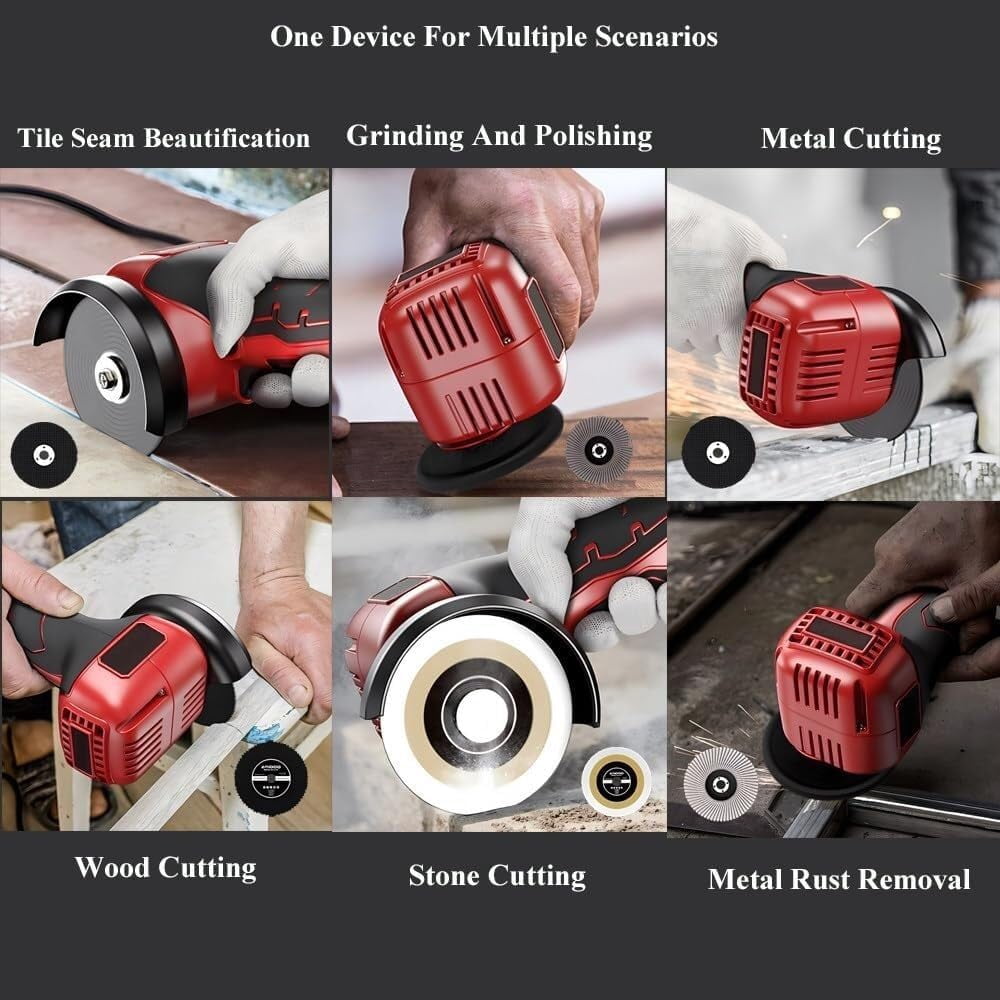 One Device For Multiple Scenarios

Tile Seam Beautification

Grinding And Polishing

Metal Cutting

Wood Cutting

Stone Cutting

Metal Rust Removal