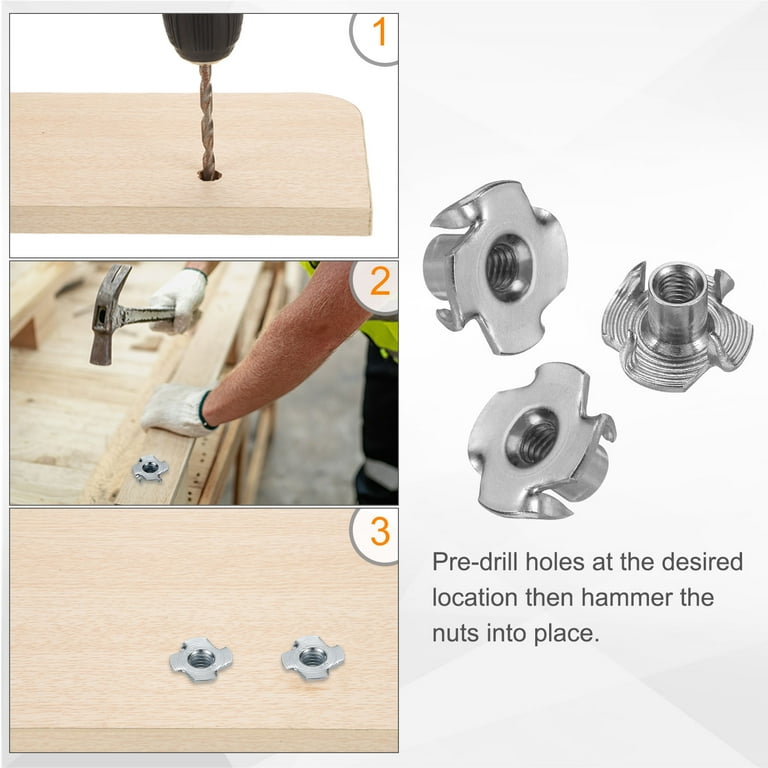 1

2

3

Pre-drill holes at the desired location then hammer the nuts into place.