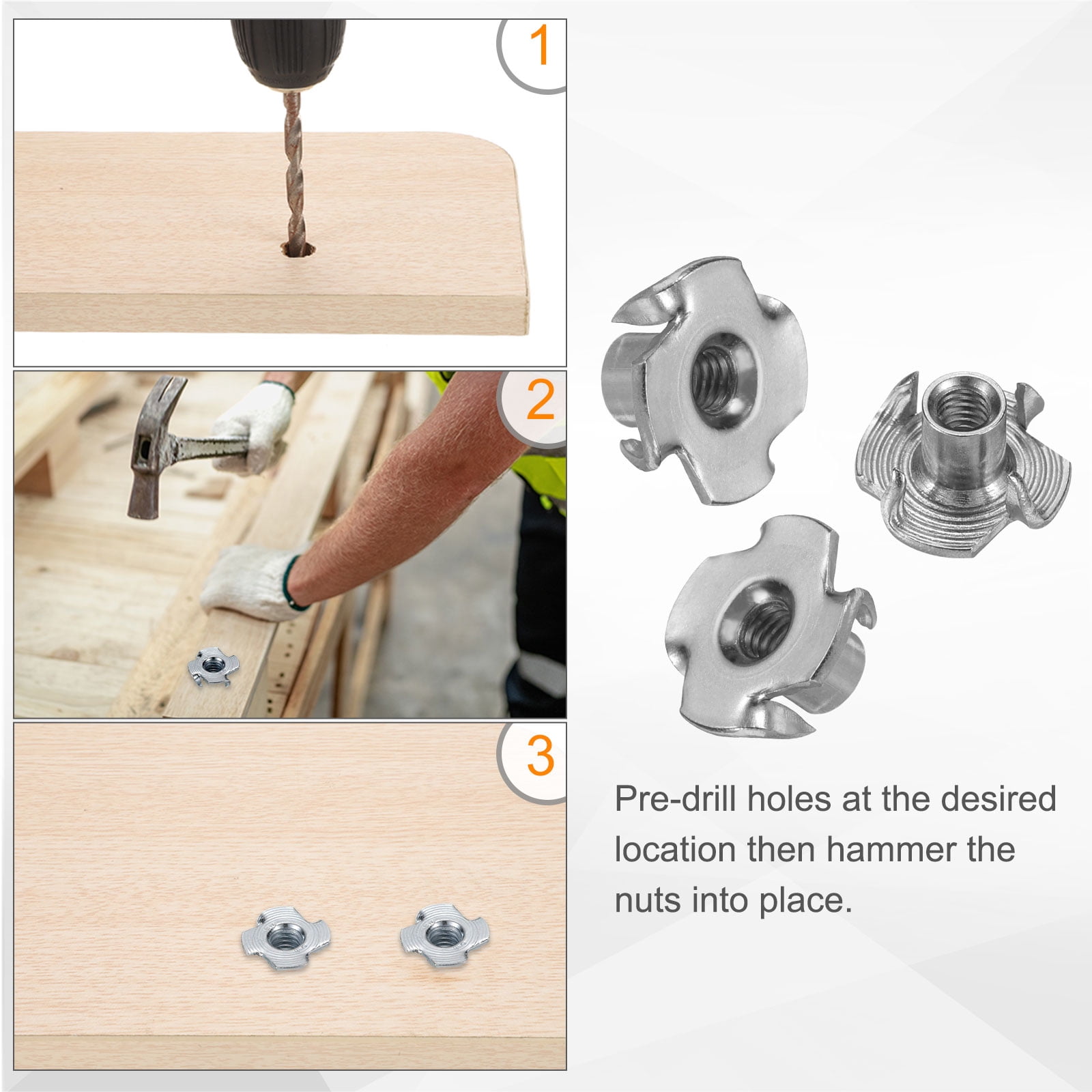 1

2

3

Pre-drill holes at the desired location then hammer the nuts into place.