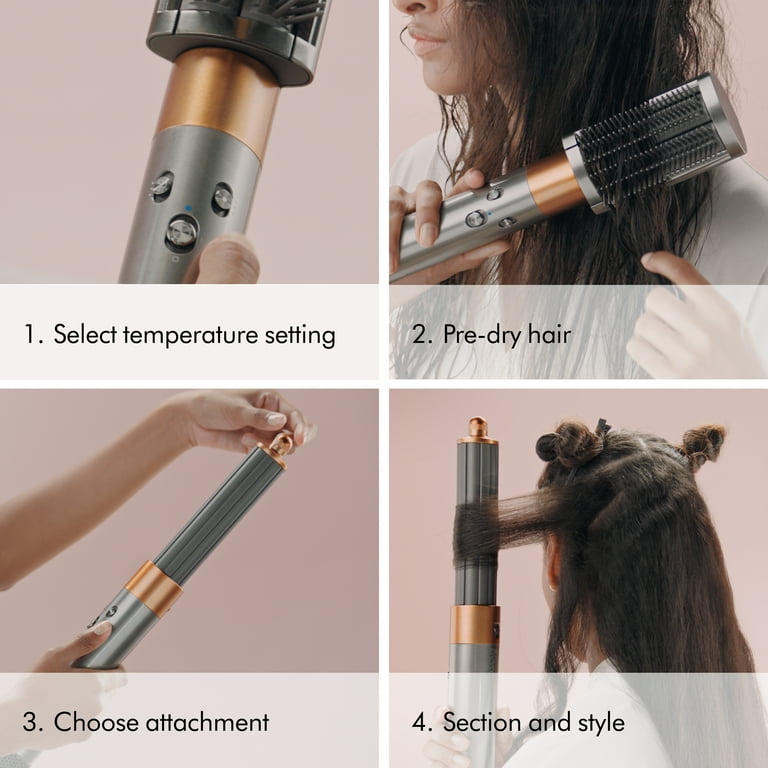 1. Select temperature setting

2. Pre-dry hair

3. Choose attachment

4. Section and style