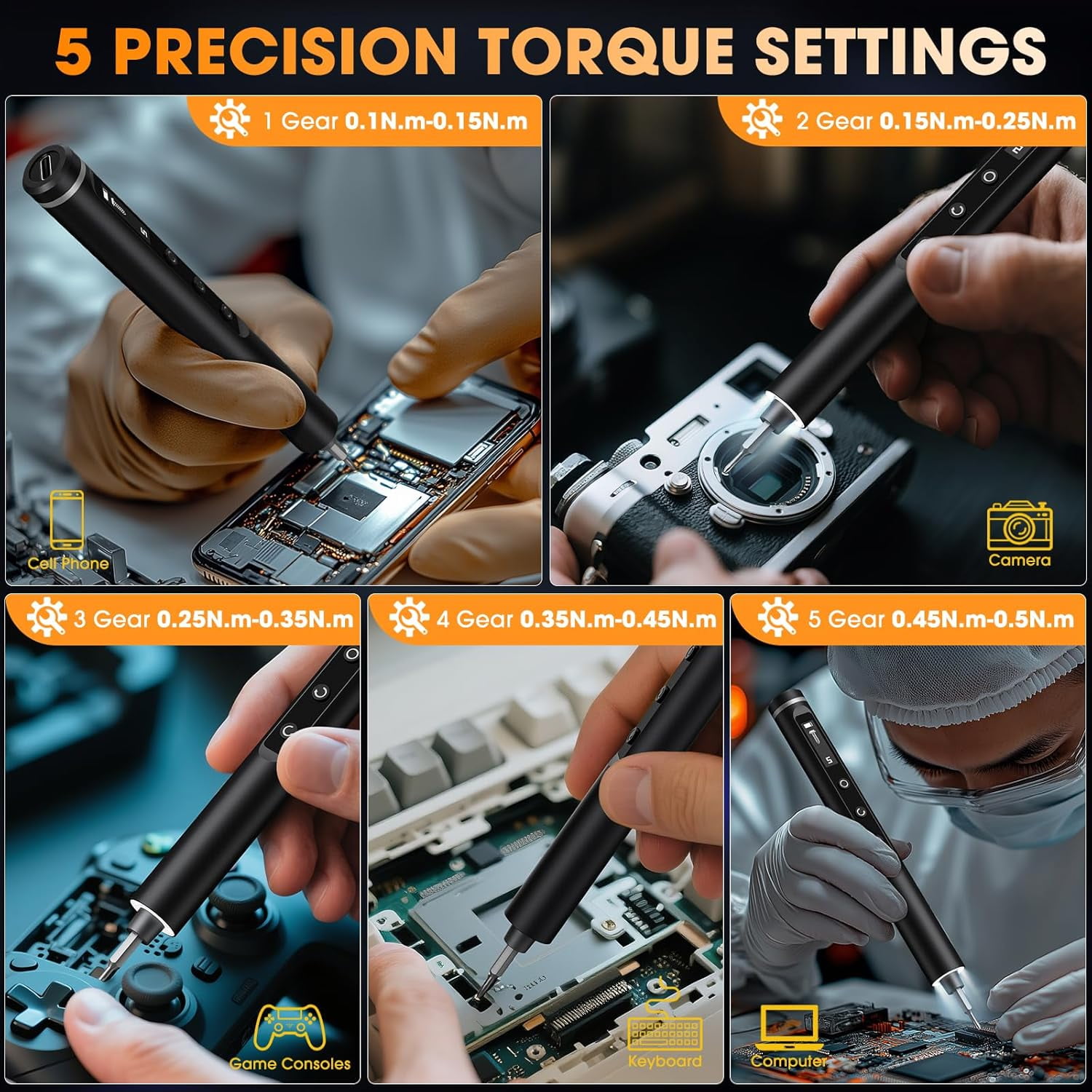 5 PRECISION TORQUE SETTINGS

1 Gear 0.1N.m-0.15N.m

Cell Phone

2 Gear 0.15N.m-0.25N.m

Camera

3 Gear 0.25N.m-0.35N.m

Game Consoles

4 Gear 0.35N.m-0.45N.m

Keyboard

5 Gear 0.45N.m-0.5N.m

5

Computer