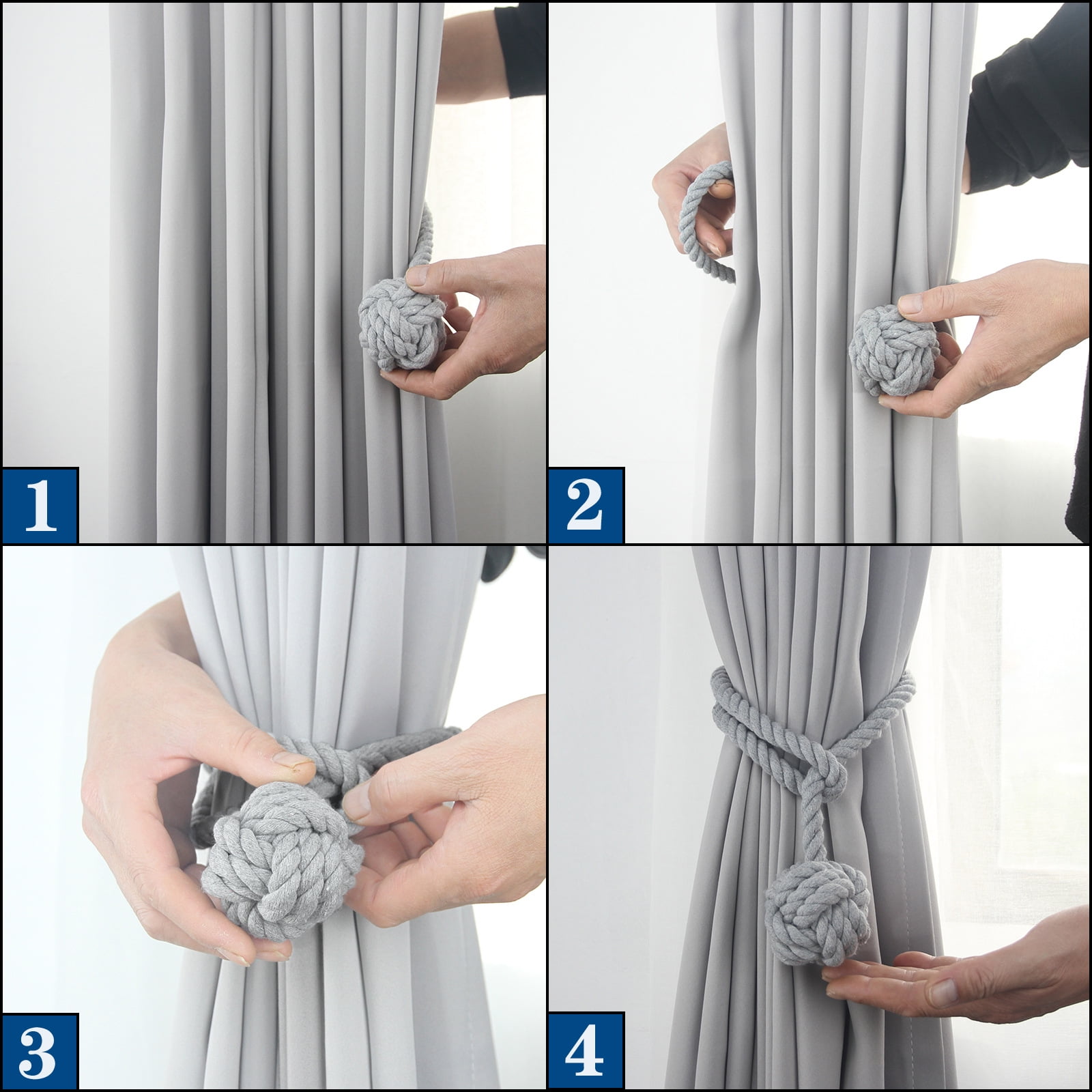 1

2

3

4