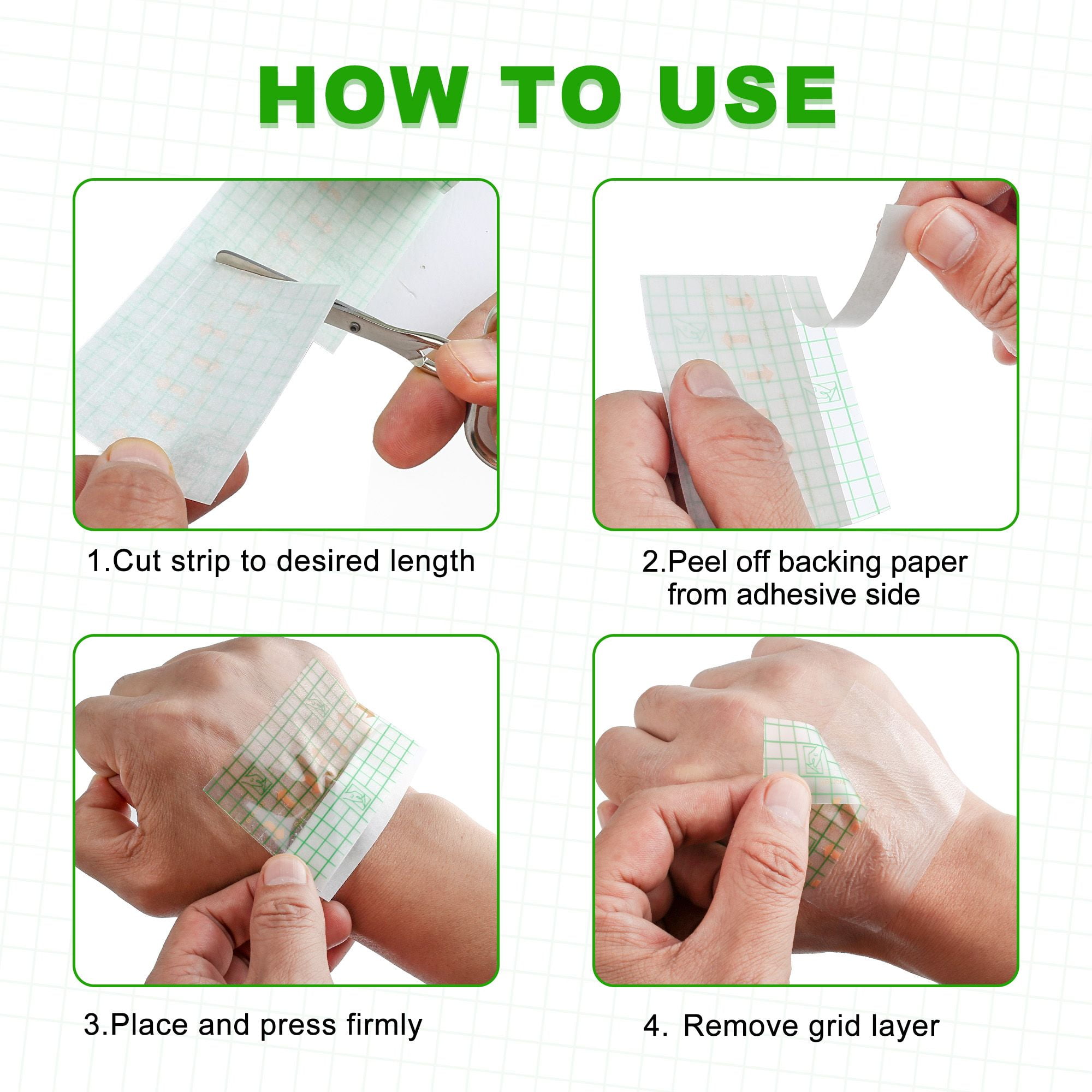 HOW TO USE

1.Cut strip to desired length

2.Peel off backing paper from adhesive side

3.Place and press firmly

4. Remove grid layer