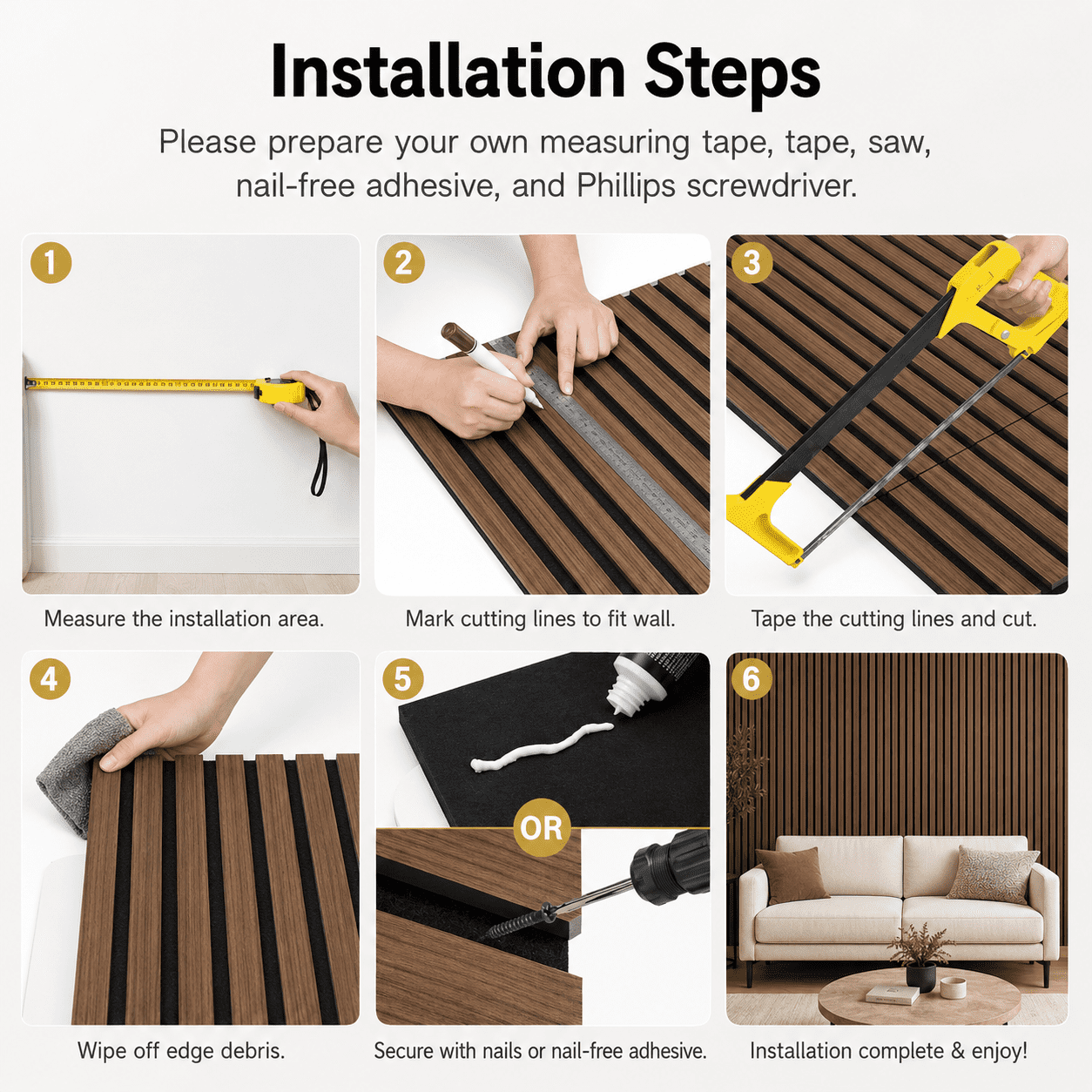 Installation Steps

Please prepare your own measuring tape, tape, saw, nail-free adhesive, and Phillips screwdriver.

1

Measure the installation area.

2

Mark cutting lines to fit wall.

3

Tape the cutting lines and cut.

4

Wipe off edge debris.

5

OR

Secure with nails or nail-free adhesive.

6

Installation complete & enjoy!