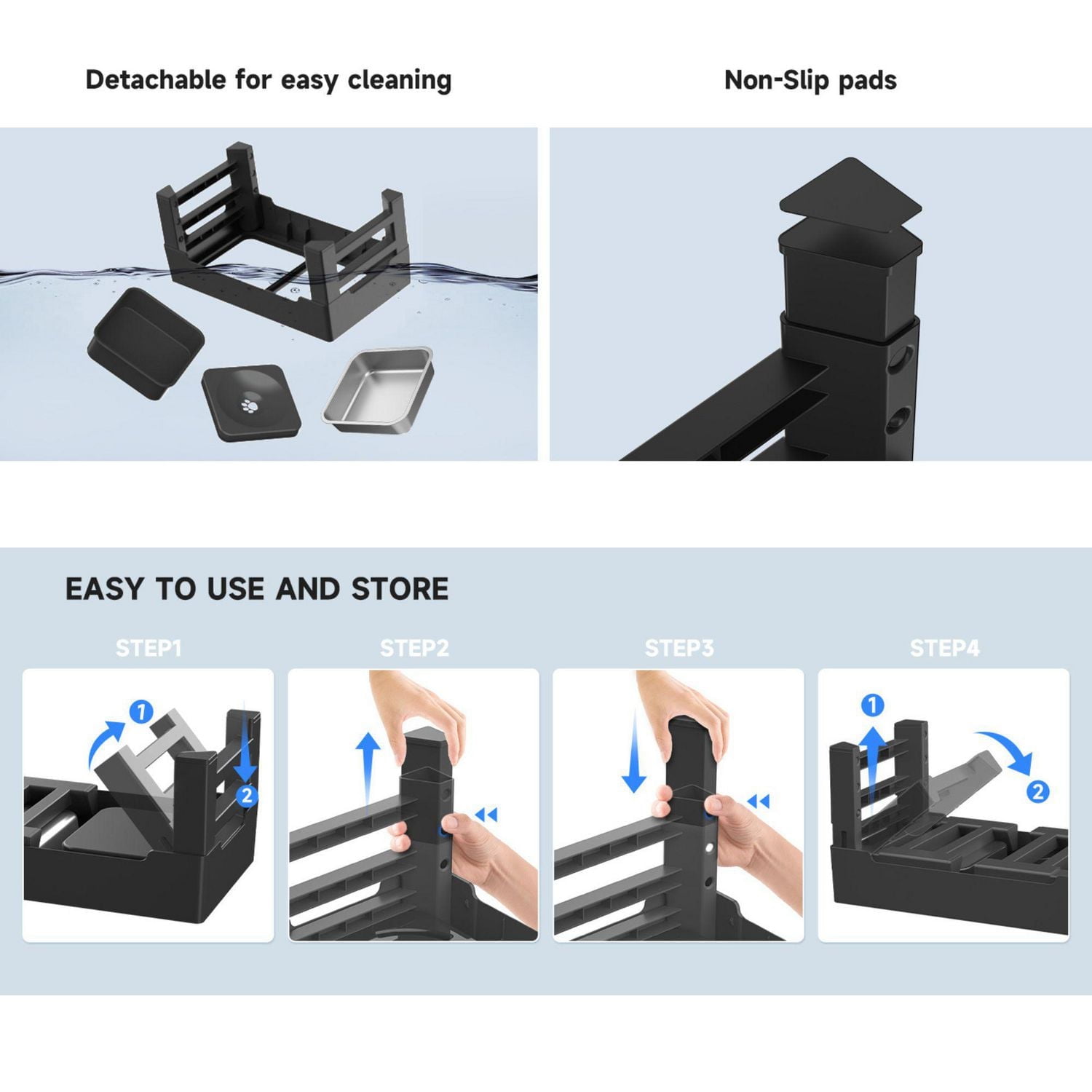 Detachable for easy cleaning

Non-Slip pads

EASY TO USE AND STORE

STEP1

1

2

STEP2

STEP3

STEP4

1

2