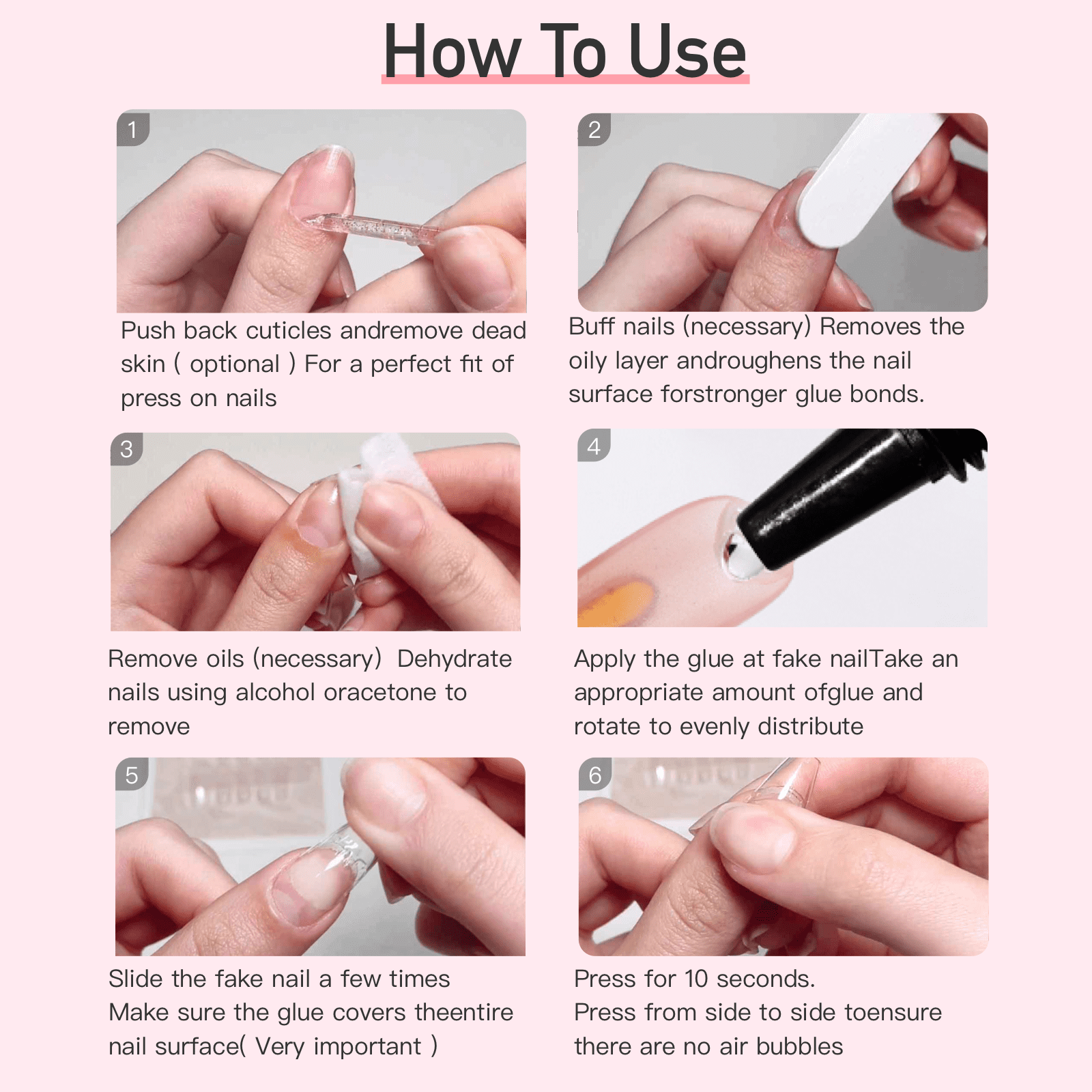 How To Use

1

Push back cuticles andremove dead skin ( optional ) For a perfect fit of press on nails

2

Buff nails (necessary) Removes the oily layer androughens the nail surface forstronger glue bonds.

3

Remove oils (necessary)  Dehydrate nails using alcohol oracetone to remove

4

Apply the glue at fake nailTake an appropriate amount ofglue and rotate to evenly distribute

5

Slide the fake nail a few times
Make sure the glue covers theentire nail surface( Very important )

6

Press for 10 seconds.
Press from side to side toensure there are no air bubbles