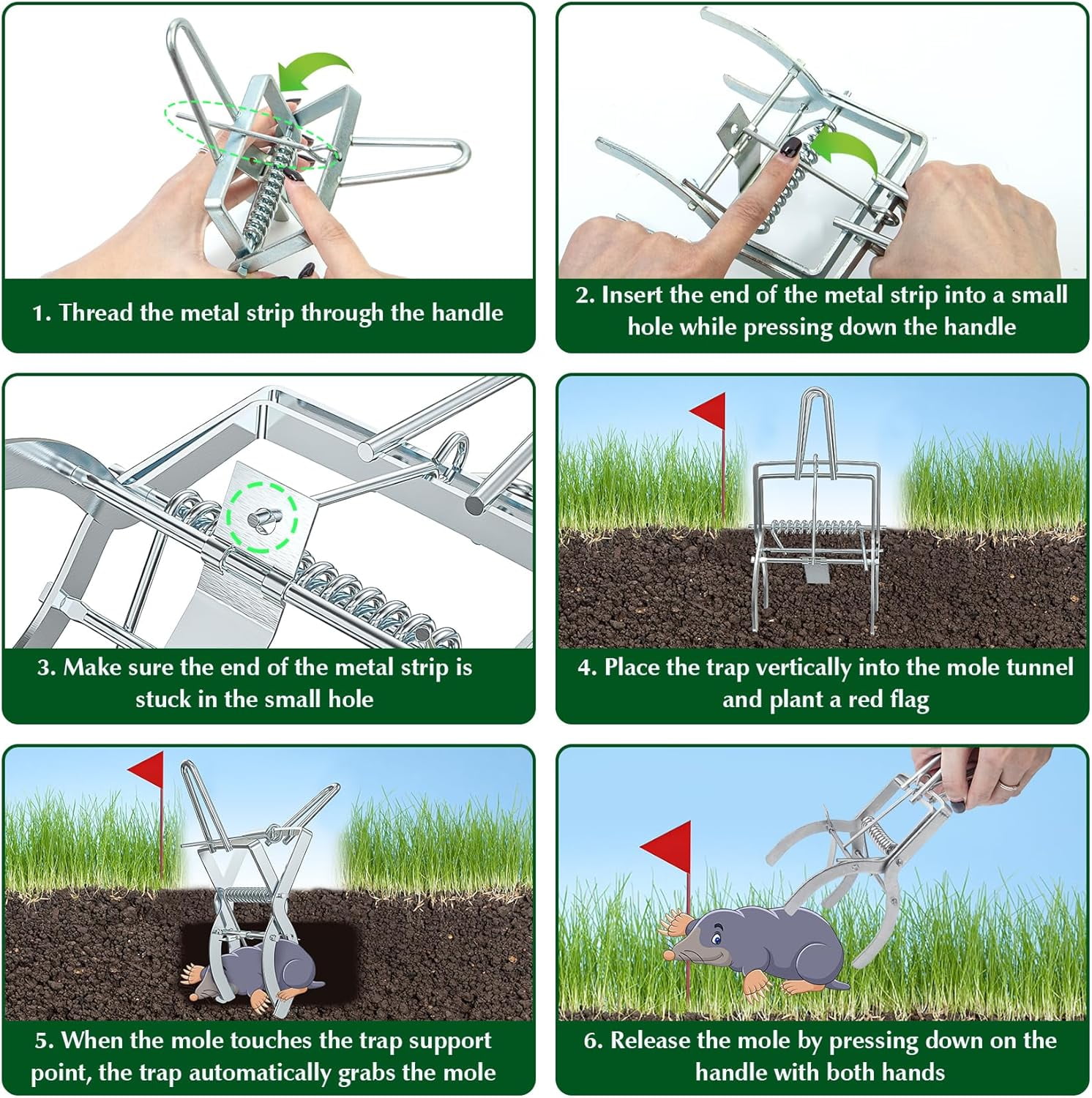 1. Thread the metal strip through the handle

2. Insert the end of the metal strip into a small hole while pressing down the handle

3. Make sure the end of the metal strip is stuck in the small hole

4. Place the trap vertically into the mole tunnel and plant a red flag

5. When the mole touches the trap support point, the trap automatically grabs the mole

6. Release the mole by pressing down on the handle with both hands